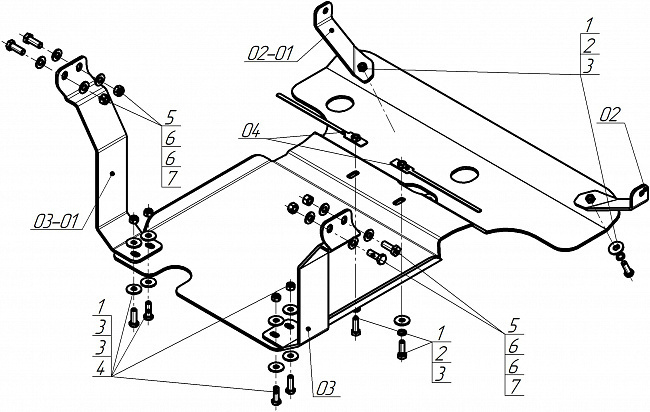 02-01

1
2
3

02

5
6
6
7

04

03-01

1
3
3
4

03

1
2
3

5
6
6
7