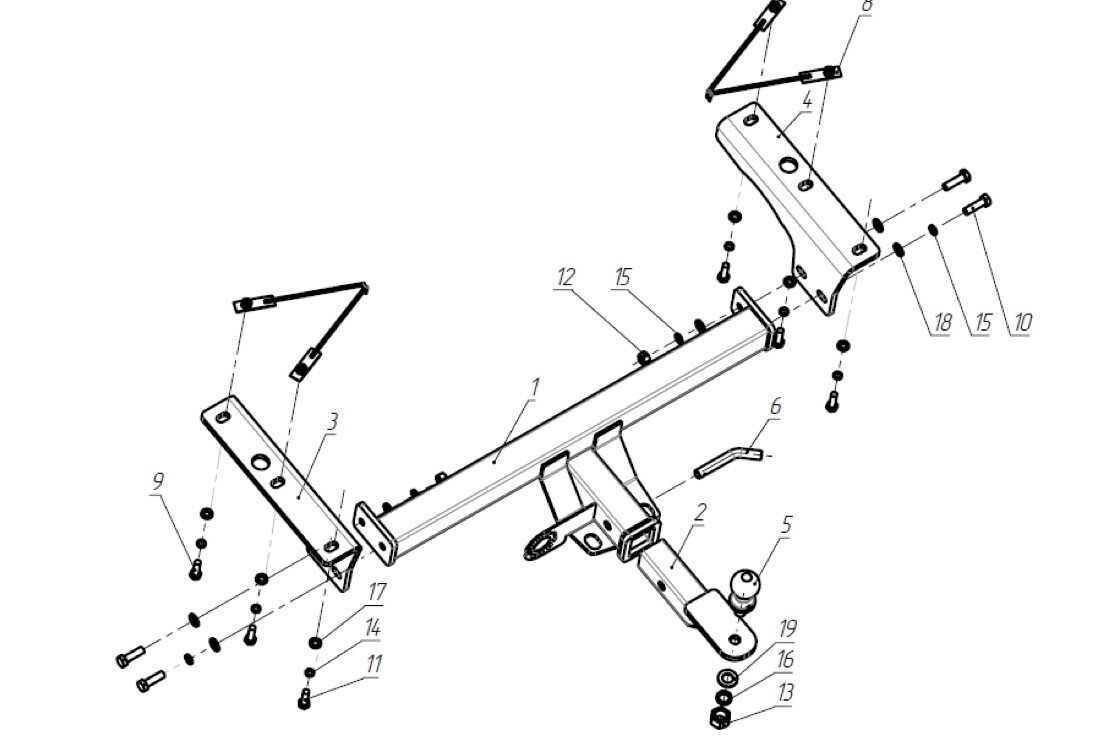 8
4
12
15
18
15
10
1
6
3
9
2
5
17
14
11
19
16
13