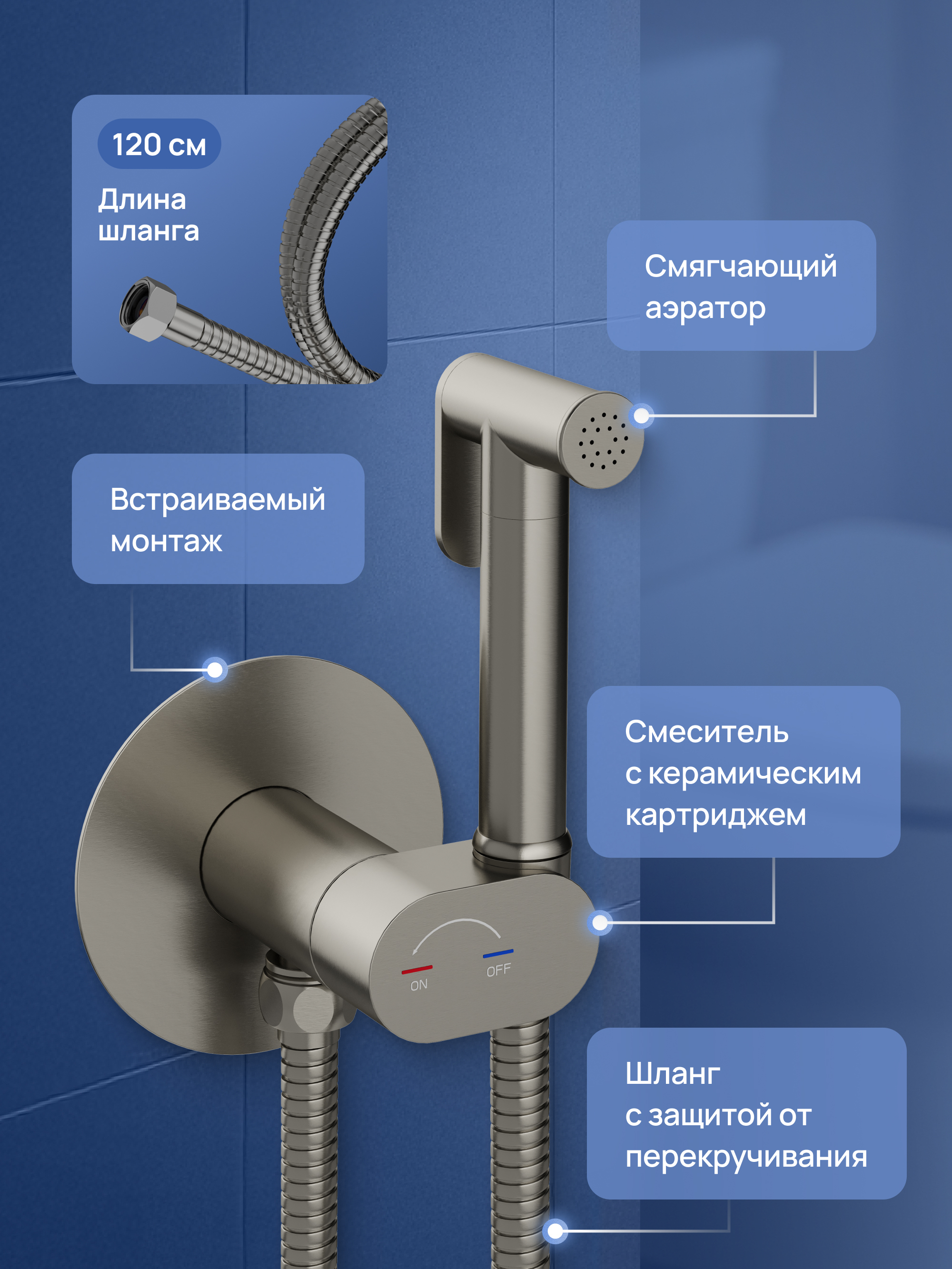 120 см

Длина шланга

Смягчающий аэратор

Встраиваемый монтаж

Смеситель с керамическим картриджем

ON

OFF

Шланг с защитой от перекручивания