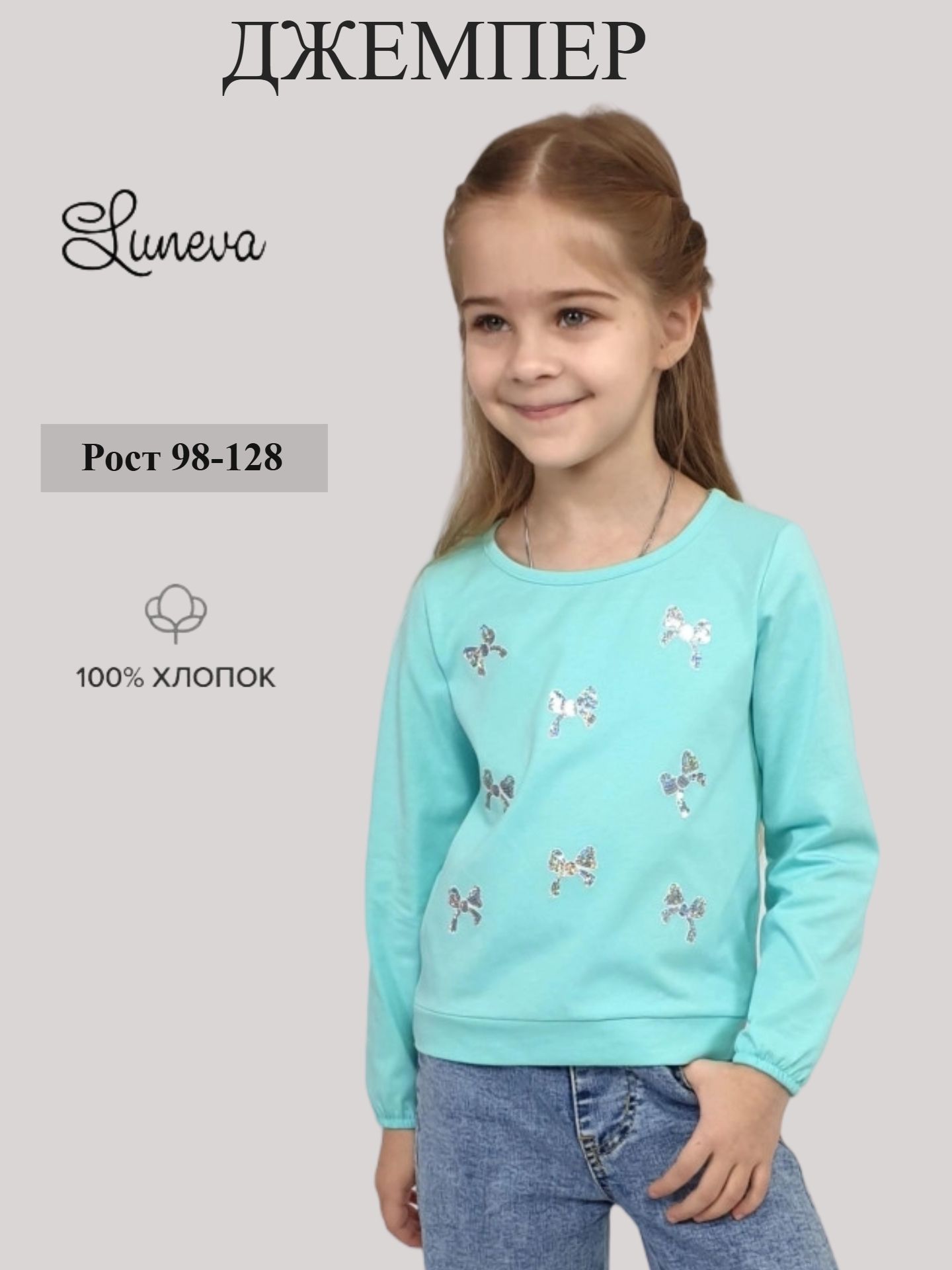 ДЖЕМПЕР

Luneva

Рост 98-128

100% ХЛОПОК