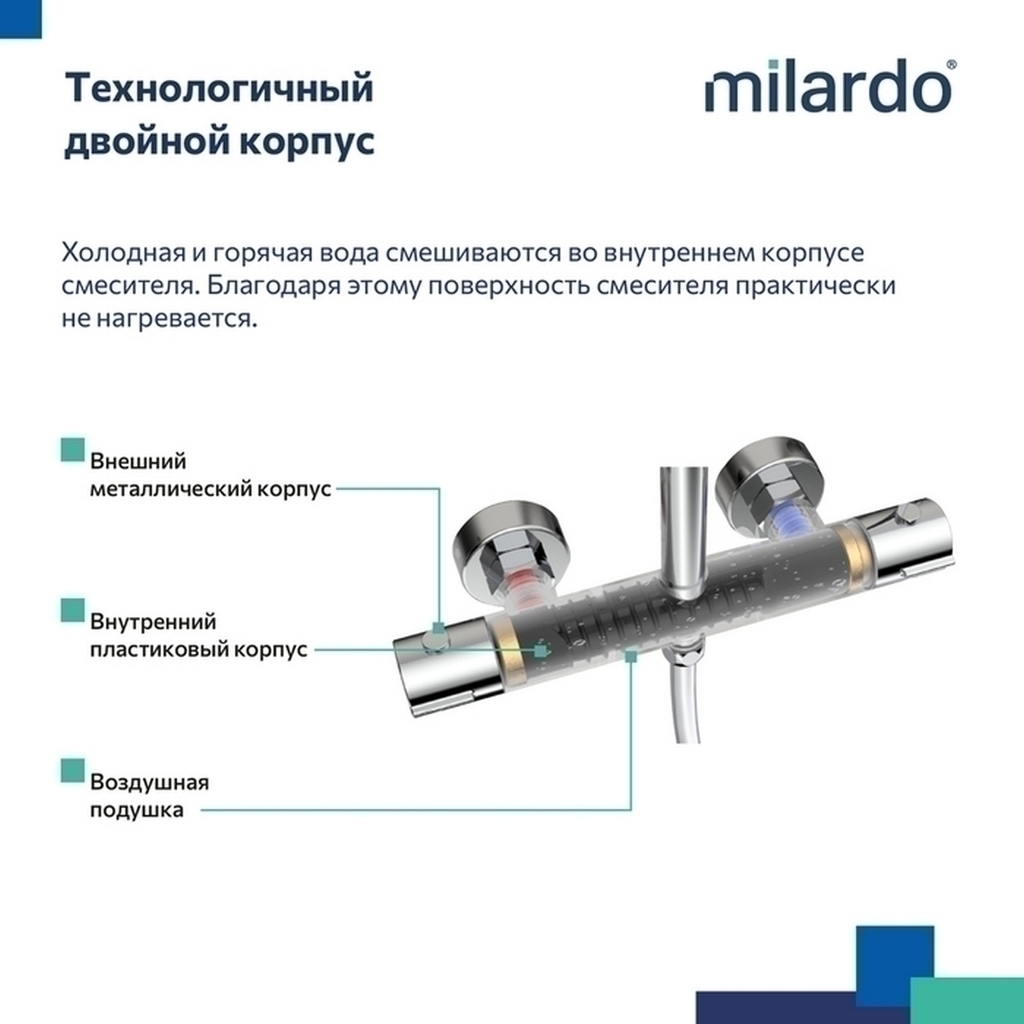 Технологичный двойной корпус

milardo®

Холодная и горячая вода смешиваются во внутреннем корпусе смесителя. Благодаря этому поверхность смесителя практически не нагревается.

Внешний металлический корпус

Внутренний пластиковый корпус

Воздушная подушка