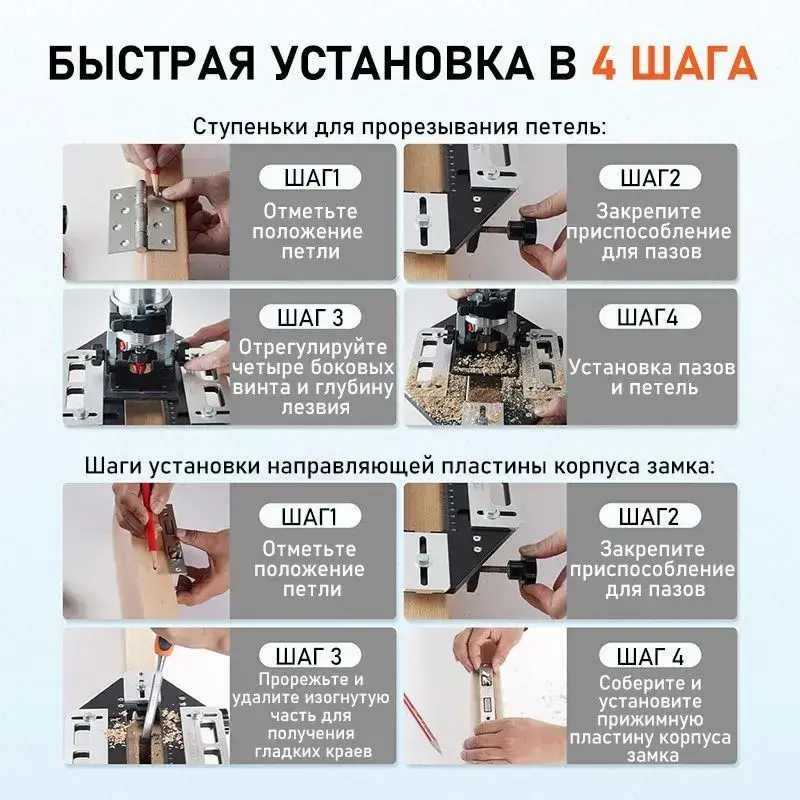 БЫСТРАЯ УСТАНОВКА В 4 ШАГА

Ступеньки для прорезывания петель:

ШАГ1
Отметьте положение петли

ШАГ2
Закрепите приспособление для пазов

ШАГ 3
Отрегулируйте четыре боковых винта и глубину лезвия

ШАГ4
Установка пазов и петель

Шаги установки направляющей пластины корпуса замка:

ШАГ1
Отметьте положение петли

ШАГ2
Закрепите приспособление для пазов

ШАГ 3
Прорежьте и удалите изогнутую часть для получения гладких краев

ШАГ 4
Соберите и установите прижимную пластину корпуса замка