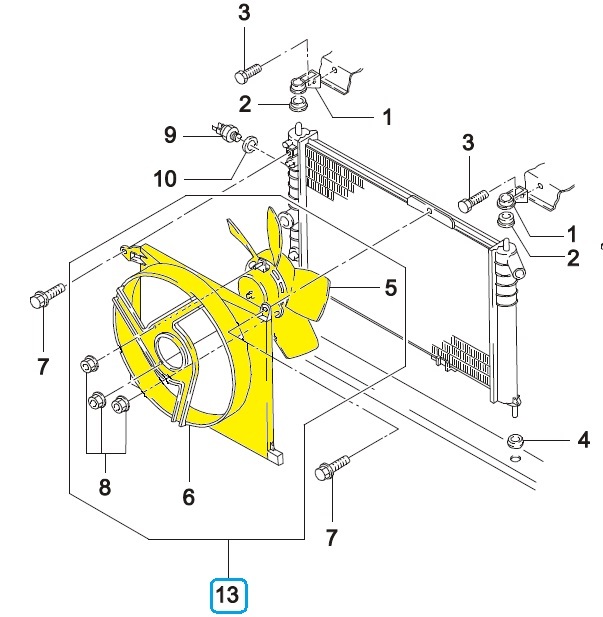 3
2
1
9
10
3
1
2
5
7
8
6
4
7
13