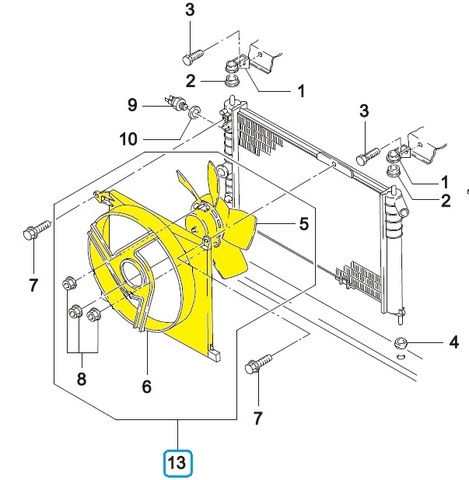 3
2
1
9
10
3
1
2
5
7
8
6
4
7
13