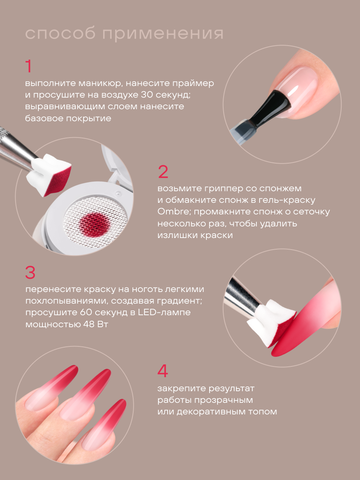 способ применения

1

выполните маникюр, нанесите праймер и просушите на воздухе 30 секунд; выравнивающим слоем нанесите базовое покрытие

2

возьмите гриппер со спонжем и обмакните спонж в гель-краску Ombre; промакните спонж о сеточку несколько раз, чтобы удалить излишки краски

3

перенесите краску на ноготь легкими похлопываниями, создавая градиент; просушите 60 секунд в LED-лампе мощностью 48 Вт

4

закрепите результат работы прозрачным или декоративным топом