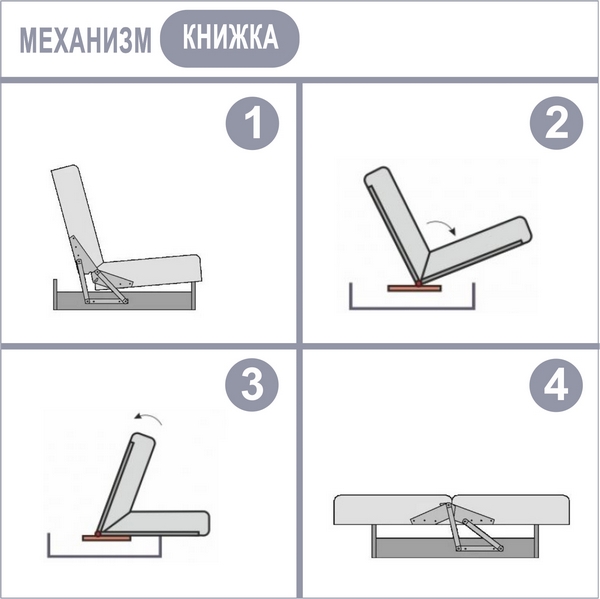 МЕХАНИЗМ КНИЖКА

1

2

3

4