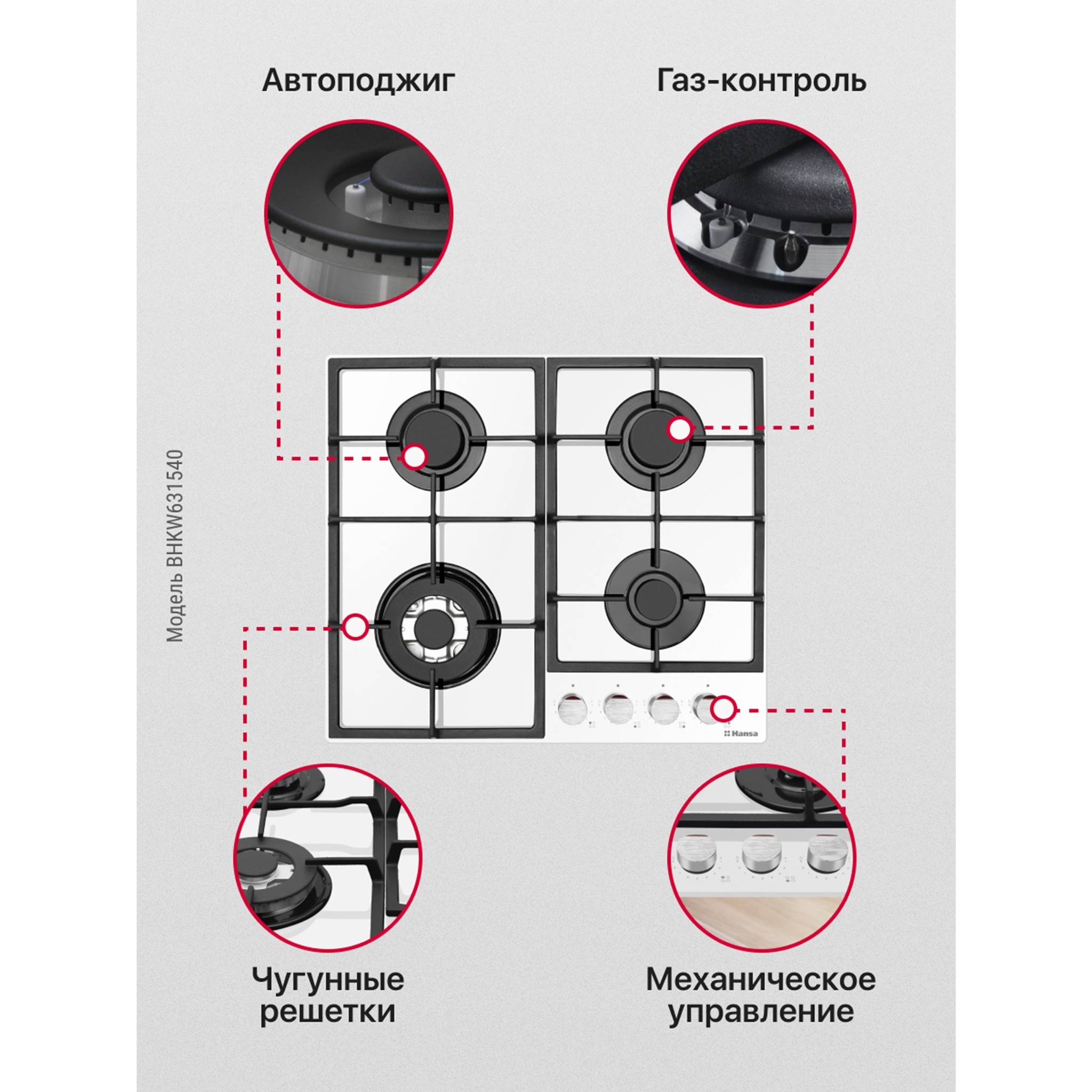 Автоподжиг

Газ-контроль

Модель BHKW631540

Hansa

Чугунные решетки

Механическое управление