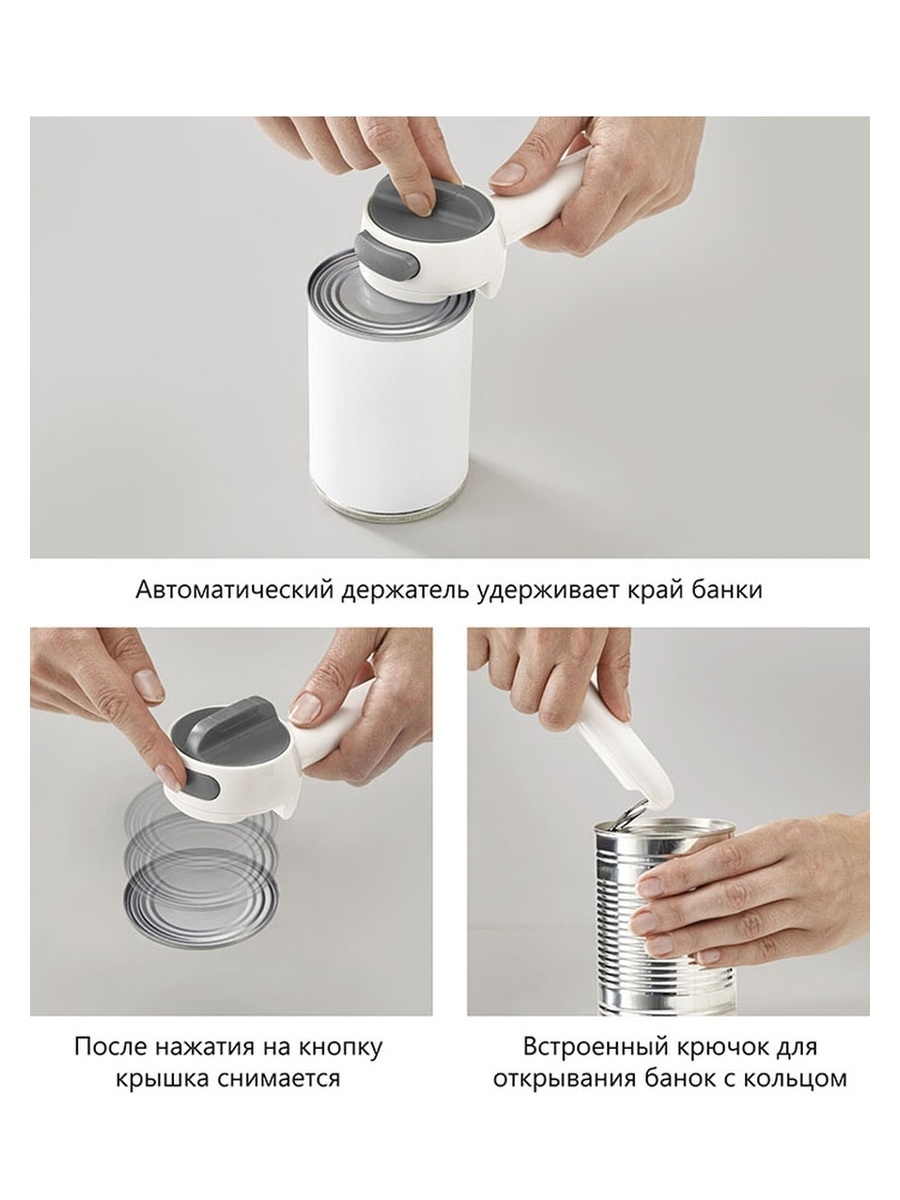 Автоматический держатель удерживает край банки

После нажатия на кнопку крышка снимается

Встроенный крючок для открывания банок с кольцом