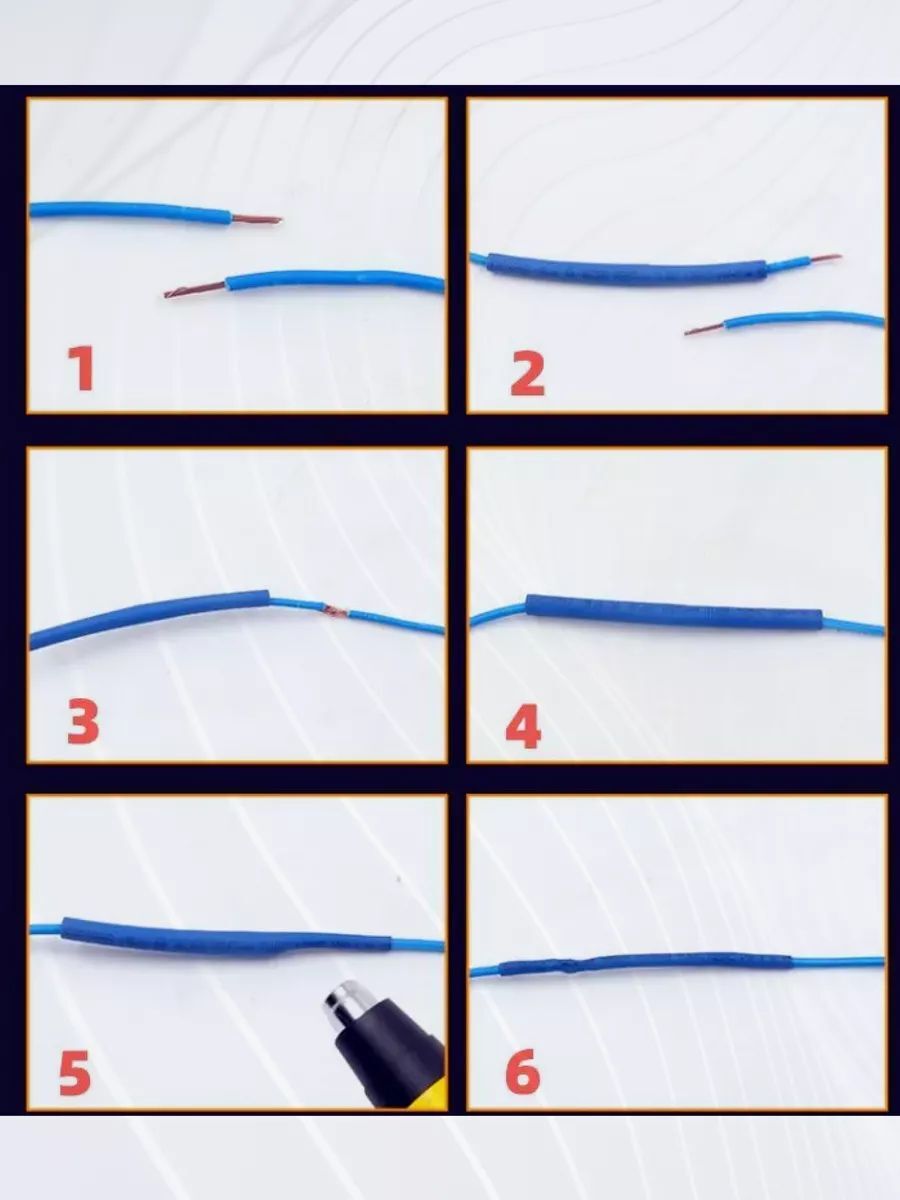 1

2

3

4

5

6