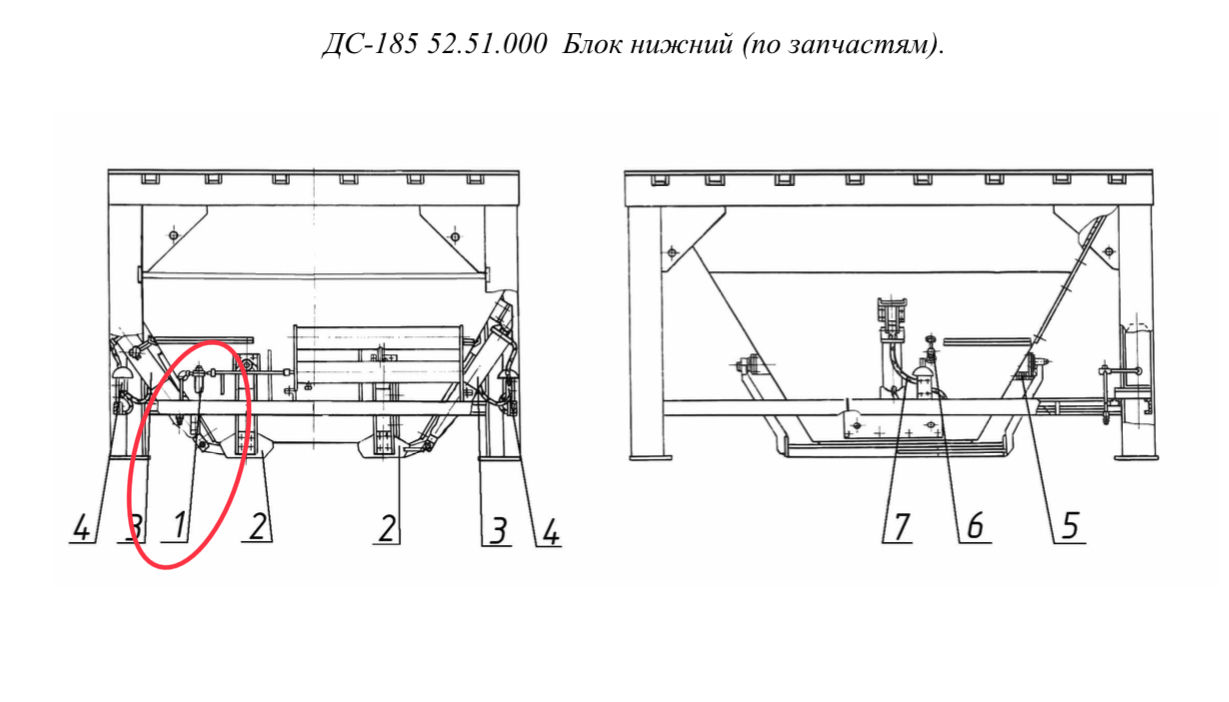 ДС-185 52.51.000 Блок нижний (по запчастям).

4 3 1 2 2 3 4

7 6 5