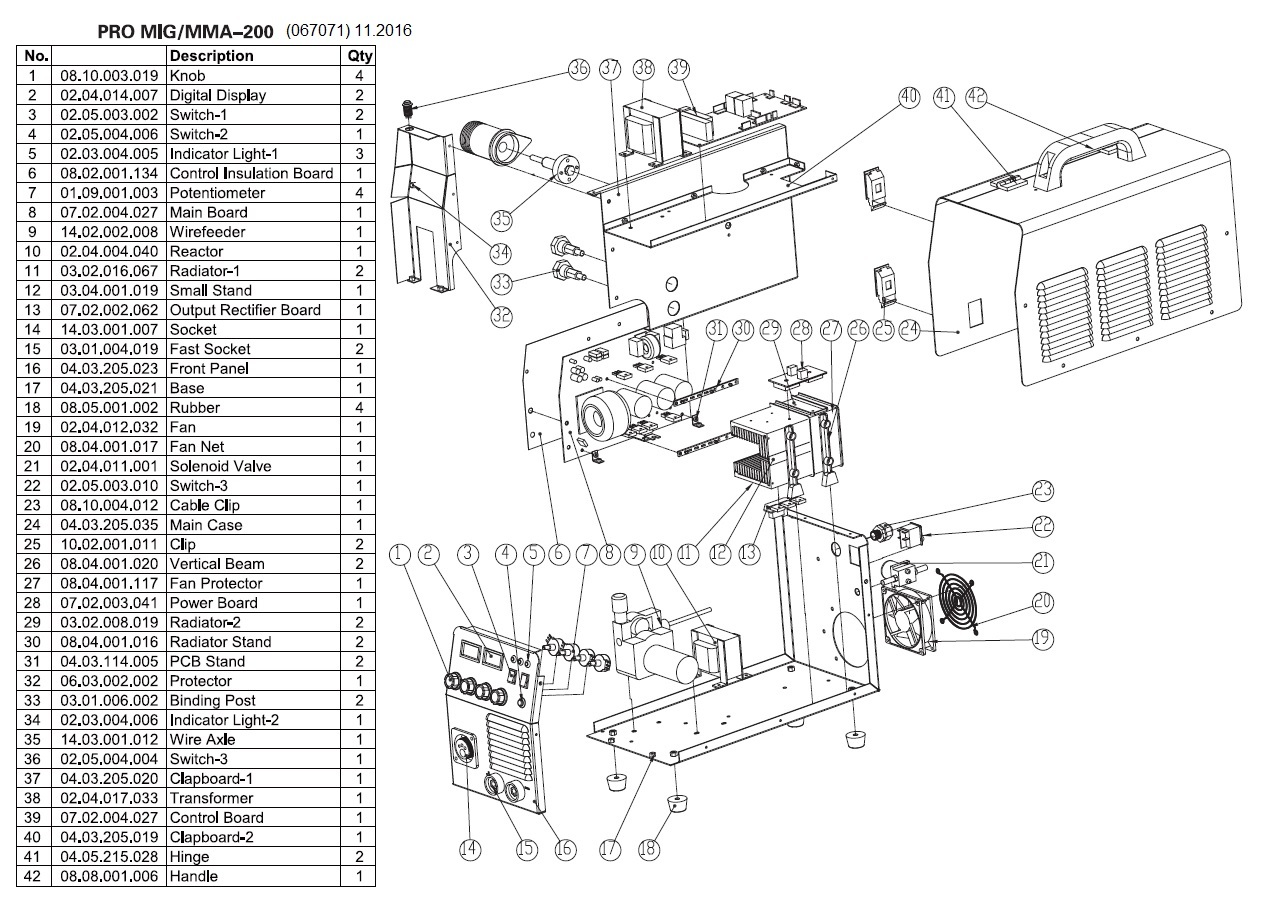 PRO MIG/MMA–200 (067071) 11.2016

| No. | | Description | Qty |
|---|---|---|---|
| 1 | 08.10.003.019 | Knob | 4 |
| 2 | 02.04.014.007 | Digital Display | 2 |
| 3 | 02.05.003.002 | Switch-1 | 2 |
| 4 | 02.05.004.006 | Switch-2 | 1 |
| 5 | 02.03.004.005 | Indicator Light-1 | 3 |
| 6 | 08.02.001.134 | Control Insulation Board | 1 |
| 7 | 01.09.001.003 | Potentiometer | 4 |
| 8 | 07.02.004.027 | Main Board | 1 |
| 9 | 14.02.002.008 | Wirefeeder | 1 |
| 10 | 02.04.004.040 | Reactor | 1 |
| 11 | 03.02.016.067 | Radiator-1 | 2 |
| 12 | 03.04.001.019 | Small Stand | 1 |
| 13 | 07.02.002.062 | Output Rectifier Board | 1 |
| 14 | 14.03.001.007 | Socket | 1 |
| 15 | 03.01.004.019 | Fast Socket | 2 |
| 16 | 04.03.205.023 | Front Panel | 1 |
| 17 | 04.03.205.021 | Base | 1 |
| 18 | 08.05.001.002 | Rubber | 4 |
| 19 | 02.04.012.032 | Fan | 1 |
| 20 | 08.04.001.017 | Fan Net | 1 |
| 21 | 02.04.011.001 | Solenoid Valve | 1 |
| 22 | 02.05.003.010 | Switch-3 | 1 |
| 23 | 08.10.004.012 | Cable Clip | 1 |
| 24 | 04.03.205.035 | Main Case | 1 |
| 25 | 10.02.001.011 | Clip | 2 |
| 26 | 08.04.001.020 | Vertical Beam | 2 |
| 27 | 08.04.001.117 | Fan Protector | 1 |
| 28 | 07.02.003.041 | Power Board | 1 |
| 29 | 03.02.008.019 | Radiator-2 | 2 |
| 30 | 08.04.001.016 | Radiator Stand | 2 |
| 31 | 04.03.114.005 | PCB Stand | 2 |
| 32 | 06.03.002.002 | Protector | 1 |
| 33 | 03.01.006.002 | Binding Post | 2 |
| 34 | 02.03.004.006 | Indicator Light-2 | 1 |
| 35 | 14.03.001.012 | Wire Axle | 1 |
| 36 | 02.05.004.004 | Switch-3 | 1 |
| 37 | 04.03.205.020 | Clapboard-1 | 1 |
| 38 | 02.04.017.033 | Transformer | 1 |
| 39 | 07.02.004.027 | Control Board | 1 |
| 40 | 04.03.205.019 | Clapboard-2 | 1 |
| 41 | 04.05.215.028 | Hinge | 2 |
| 42 | 08.08.001.006 | Handle | 1 |

36 37 38 39 40 41 42 35 34 33 32 31 30 29 28 27 26 25 24 23 22 21 20 19 1 2 3 4 5 6 7 8 9 10 11 12 13 14 15 16 17 18