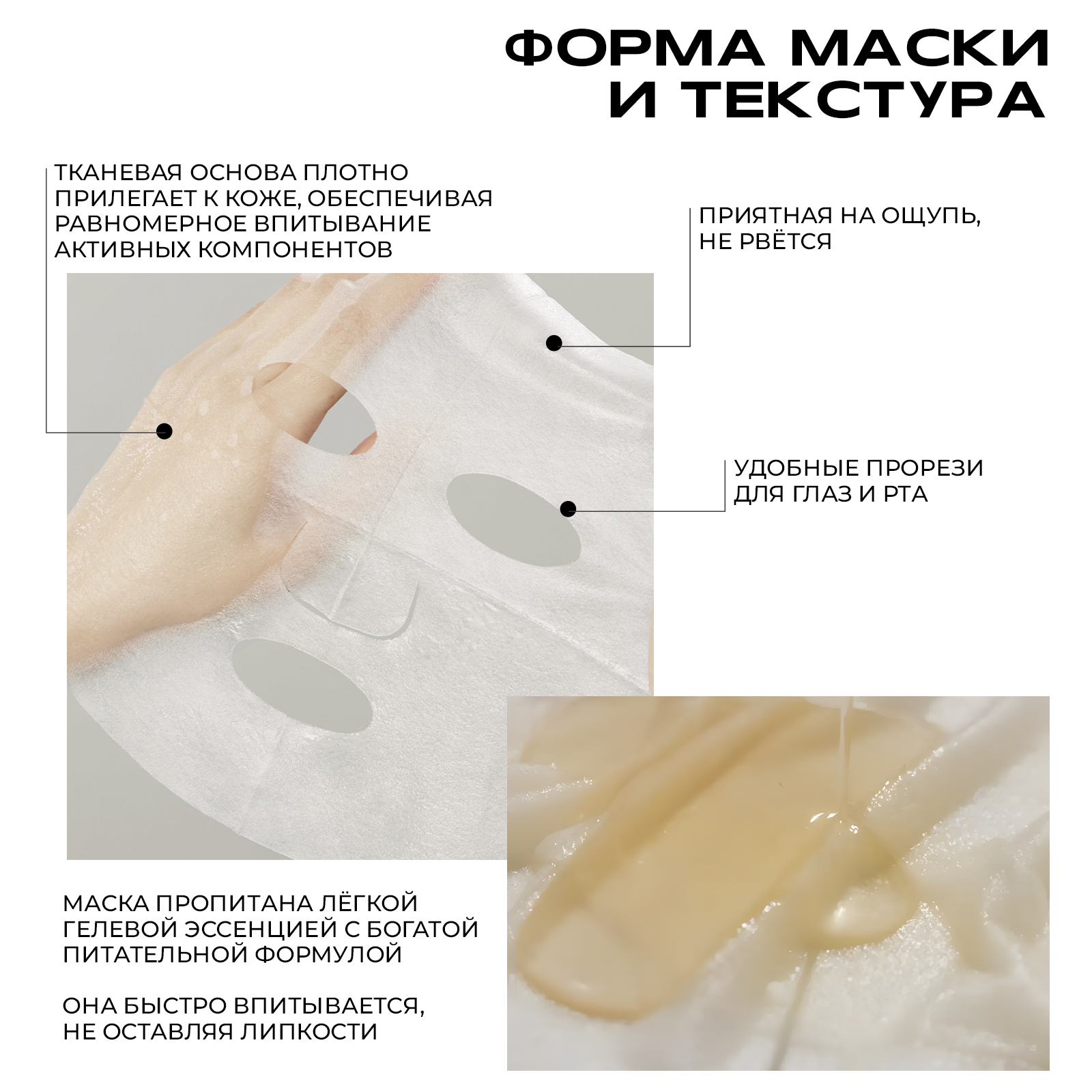 ФОРМА МАСКИ И ТЕКСТУРА

ТКАНЕВАЯ ОСНОВА ПЛОТНО ПРИЛЕГАЕТ К КОЖЕ, ОБЕСПЕЧИВАЯ РАВНОМЕРНОЕ ВПИТЫВАНИЕ АКТИВНЫХ КОМПОНЕНТОВ

ПРИЯТНАЯ НА ОЩУПЬ, НЕ РВЁТСЯ

УДОБНЫЕ ПРОРЕЗИ ДЛЯ ГЛАЗ И РТА

МАСКА ПРОПИТАНА ЛЁГКОЙ ГЕЛЕВОЙ ЭССЕНЦИЕЙ С БОГАТОЙ ПИТАТЕЛЬНОЙ ФОРМУЛОЙ

ОНА БЫСТРО ВПИТЫВАЕТСЯ, НЕ ОСТАВЛЯЯ ЛИПКОСТИ