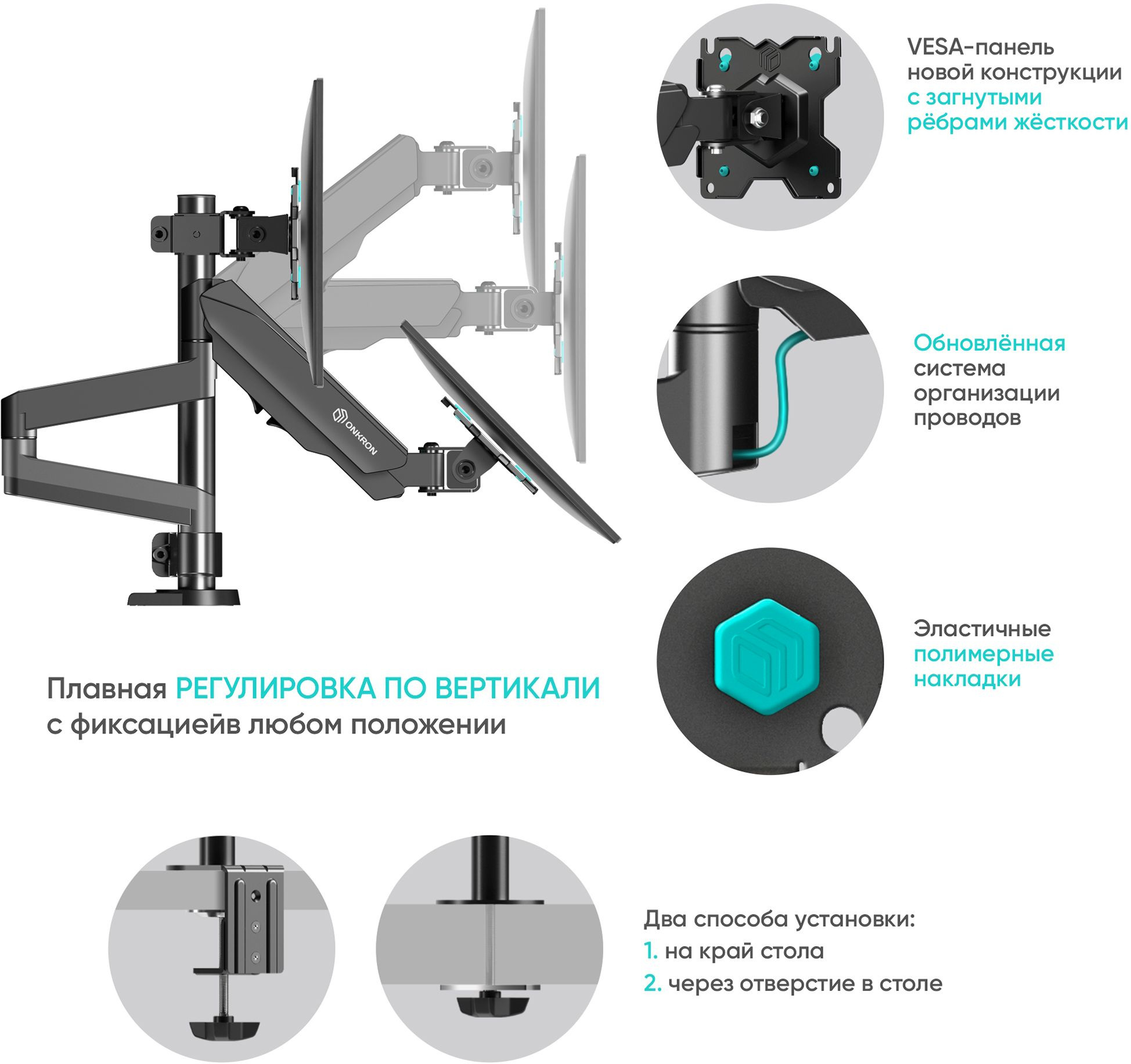 ONKRON

VESA-панель новой конструкции с загнутыми рёбрами жёсткости

Обновлённая система организации проводов

Эластичные полимерные накладки

Плавная РЕГУЛИРОВКА ПО ВЕРТИКАЛИ с фиксациейв любом положении

Два способа установки:
1. на край стола
2. через отверстие в столе