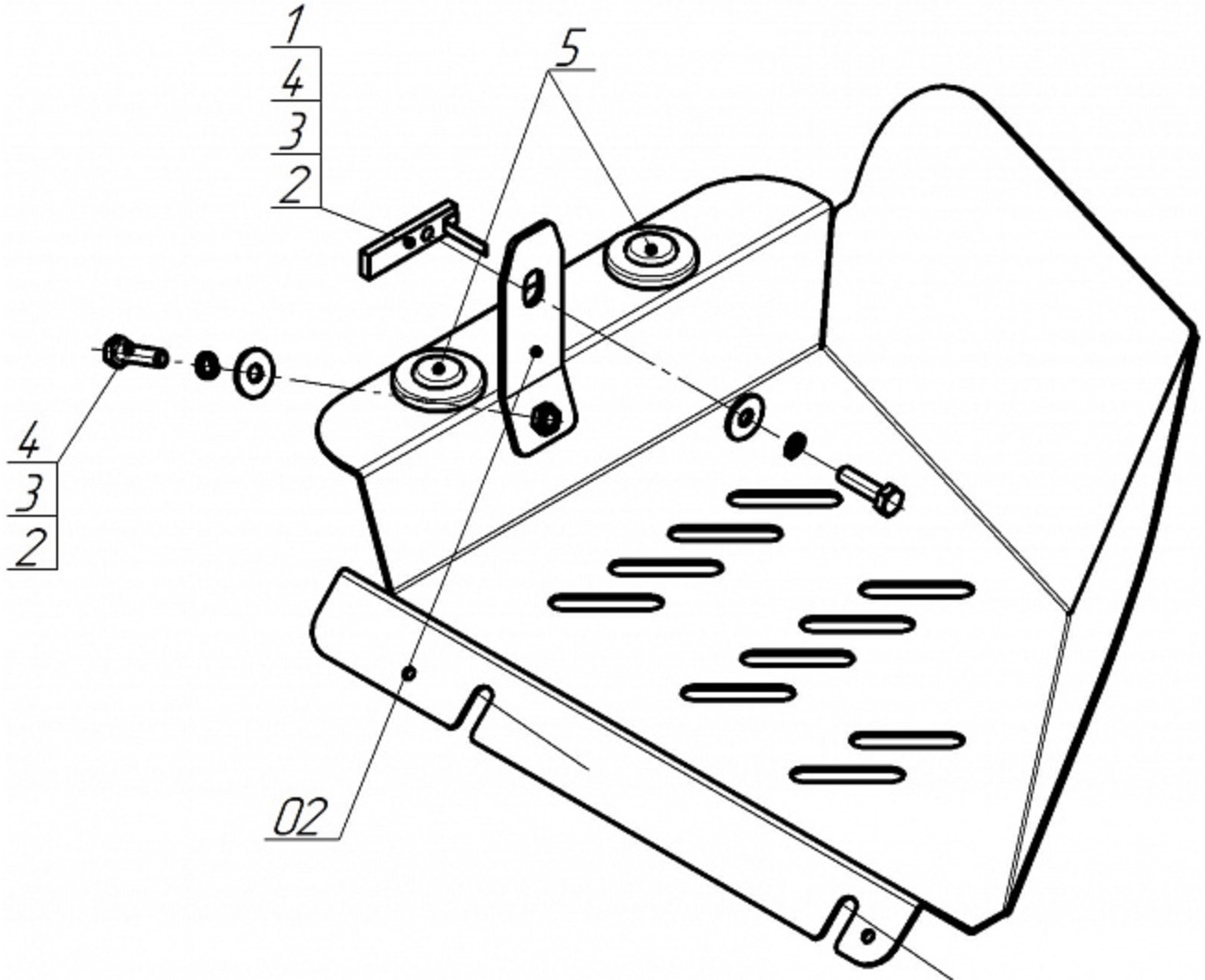 1
4
3
2

5

4
3
2

02