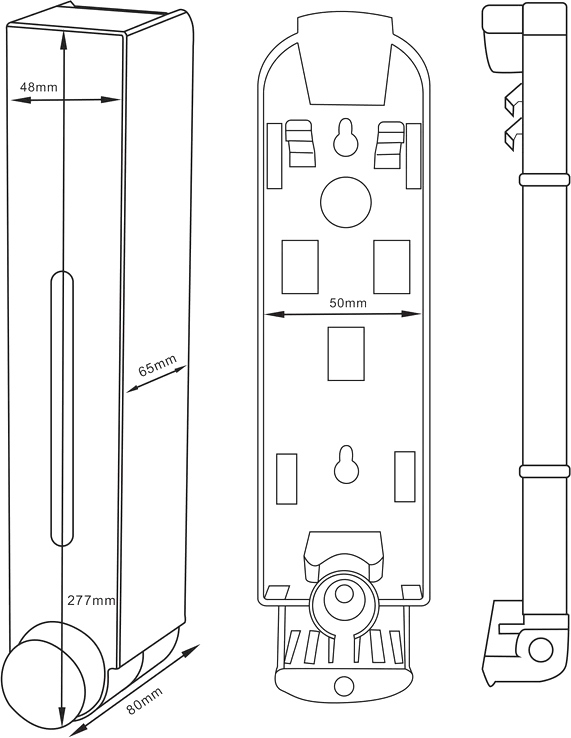 48mm

65mm

277mm

80mm

50mm