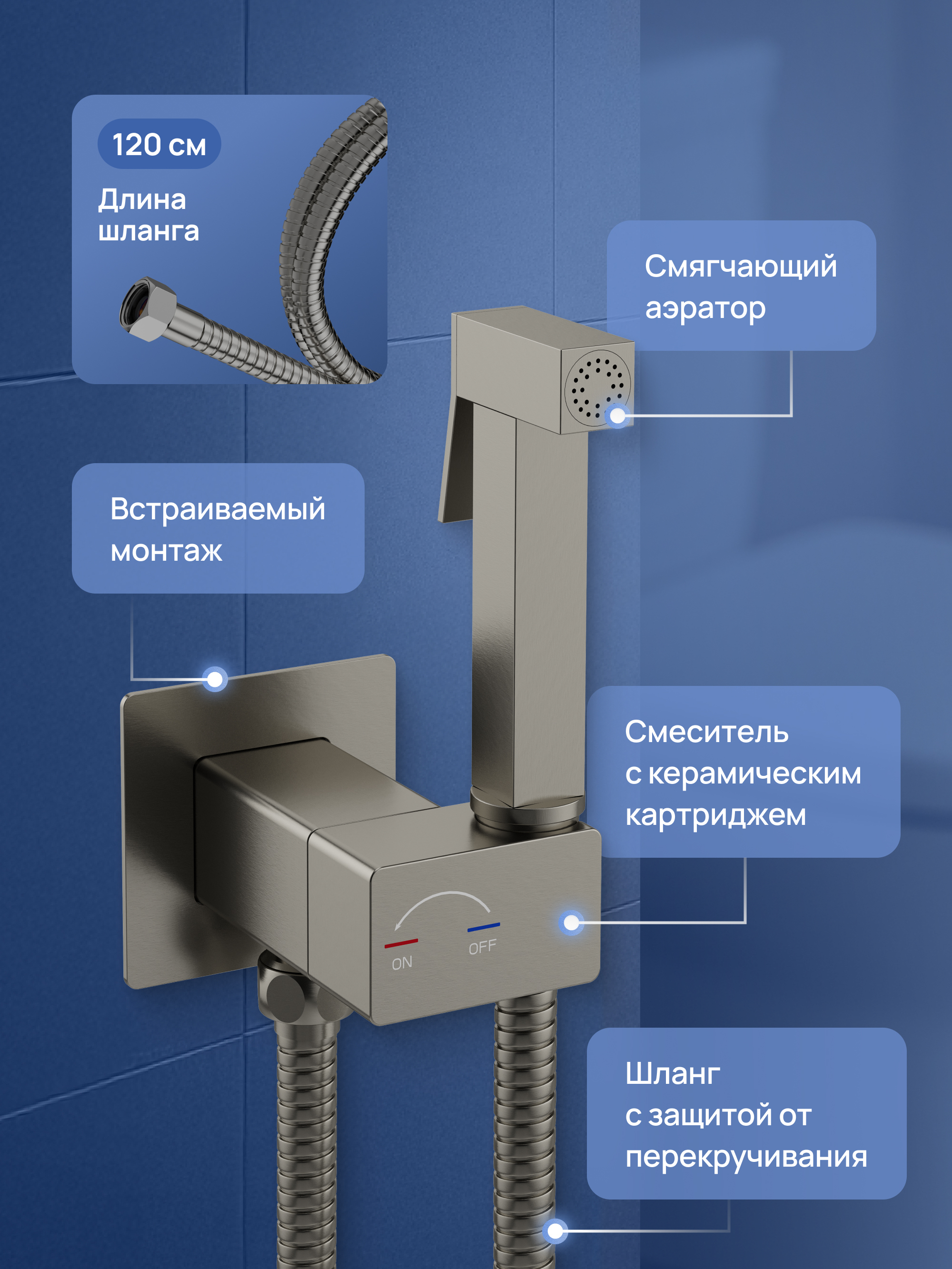 120 см

Длина шланга

Смягчающий аэратор

Встраиваемый монтаж

Смеситель с керамическим картриджем

ON

OFF

Шланг с защитой от перекручивания