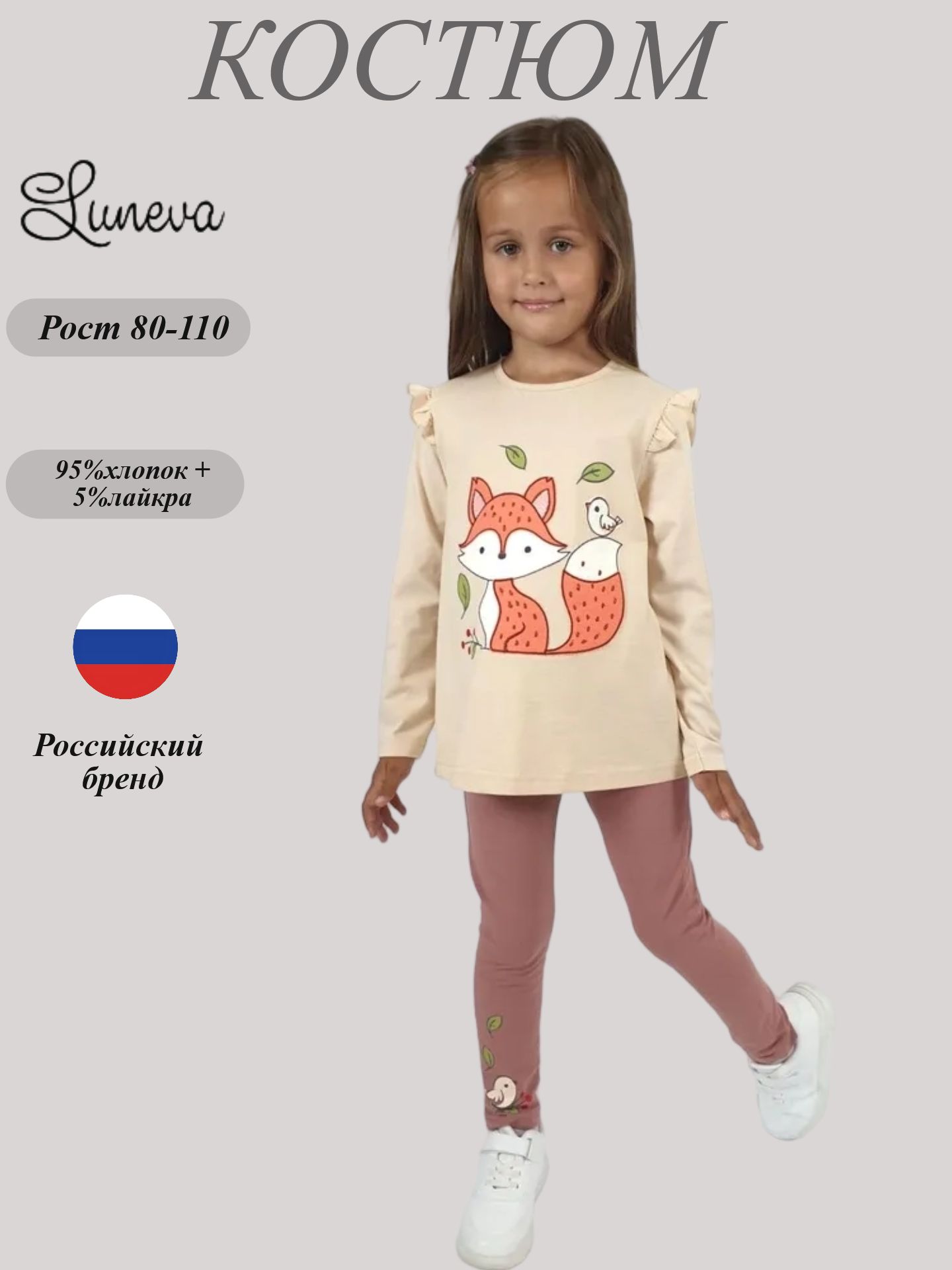 КОСТЮМ

Luneva

Рост 80-110

95%хлопок + 5%лайкра

Российский бренд