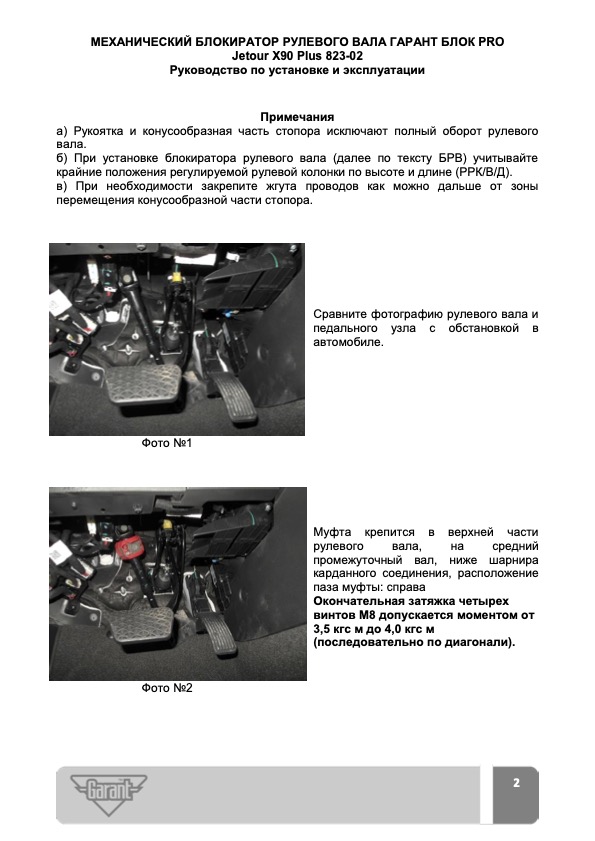 МЕХАНИЧЕСКИЙ БЛОКИРАТОР РУЛЕВОГО ВАЛА ГАРАНТ БЛОК PRO
Jetour X90 Plus 823-02
Руководство по установке и эксплуатации

Примечания
а) Рукоятка и конусообразная часть стопора исключают полный оборот рулевого вала.
б) При установке блокиратора рулевого вала (далее по тексту БРВ) учитывайте крайние положения регулируемой рулевой колонки по высоте и длине (РРК/В/Д).
в) При необходимости закрепите жгута проводов как можно дальше от зоны перемещения конусообразной части стопора.

Сравните фотографию рулевого вала и педального узла с обстановкой в автомобиле.

Фото №1

Муфта крепится в верхней части рулевого вала, на средний промежуточный вал, ниже шарнира карданного соединения, расположение паза муфты: справа
Окончательная затяжка четырех винтов М8 допускается моментом от 3,5 кгс м до 4,0 кгс м (последовательно по диагонали).

Фото №2

Garant

2