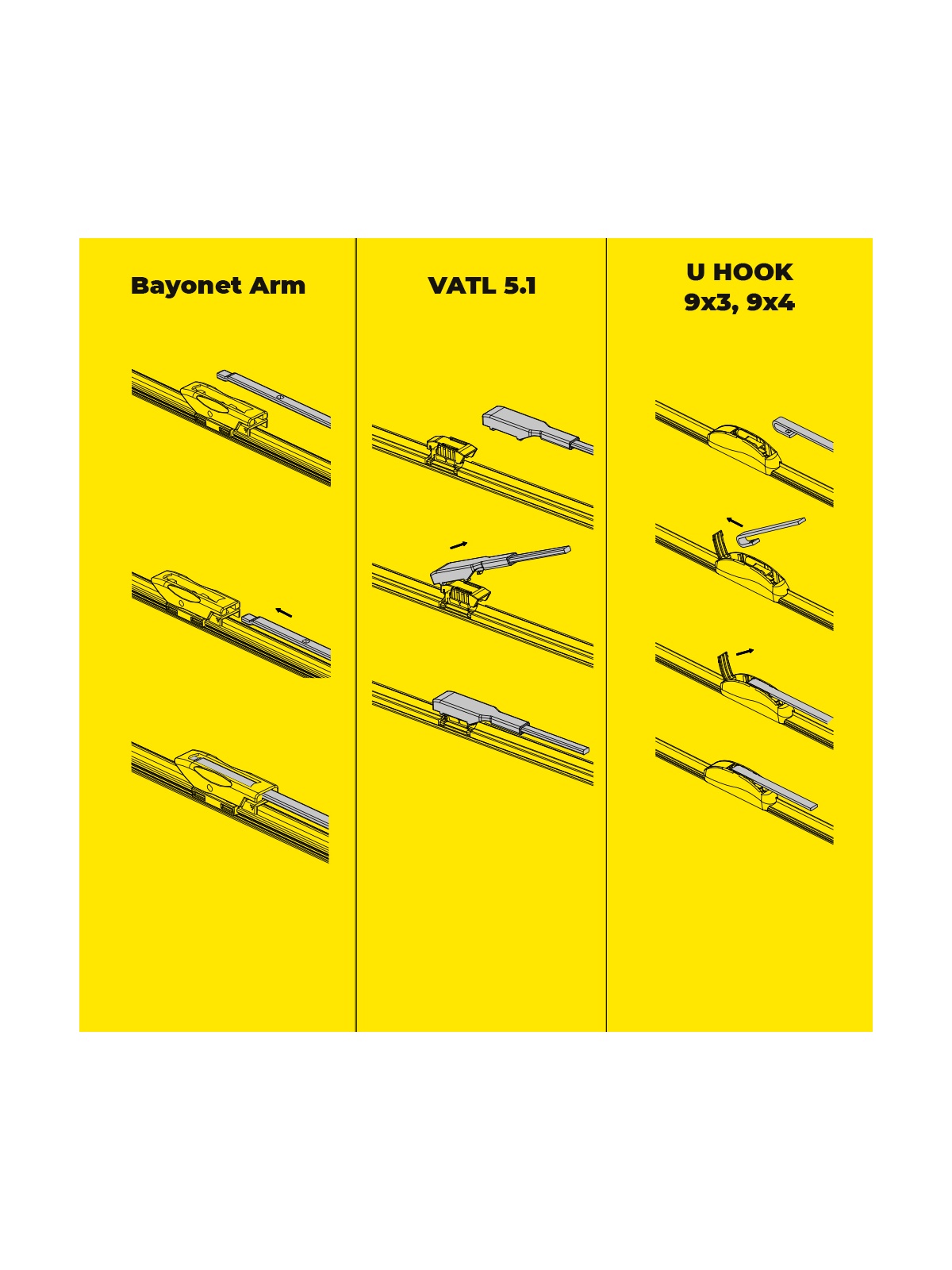 Bayonet Arm

VATL 5.1

U HOOK
9x3, 9x4