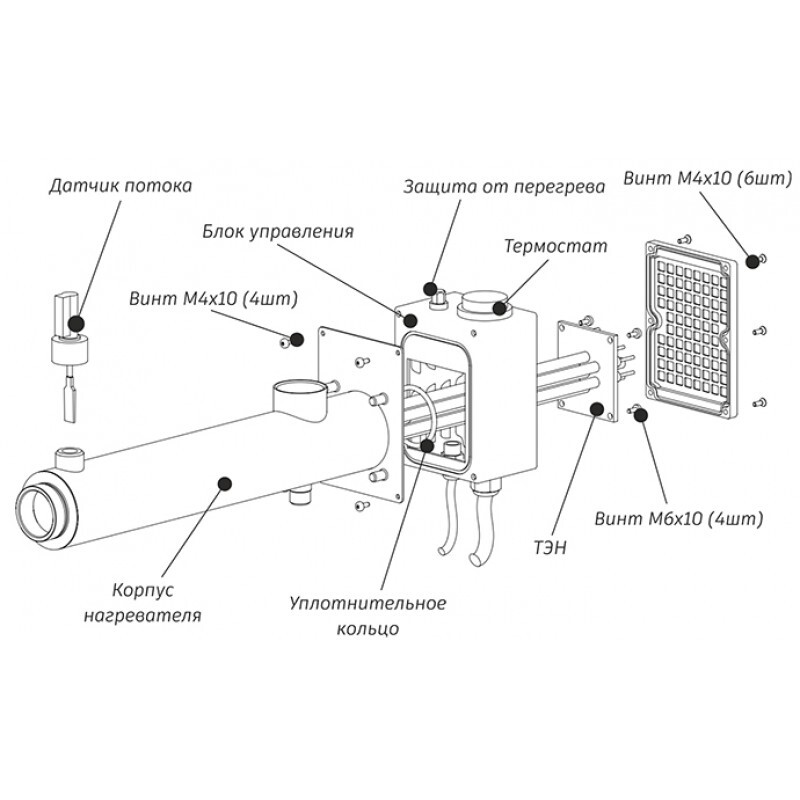 Датчик потока

Защита от перегрева

Винт М4х10 (6шт)

Блок управления

Термостат

Винт М4х10 (4шт)

Винт М6х10 (4шт)

ТЭН

Корпус нагревателя

Уплотнительное кольцо