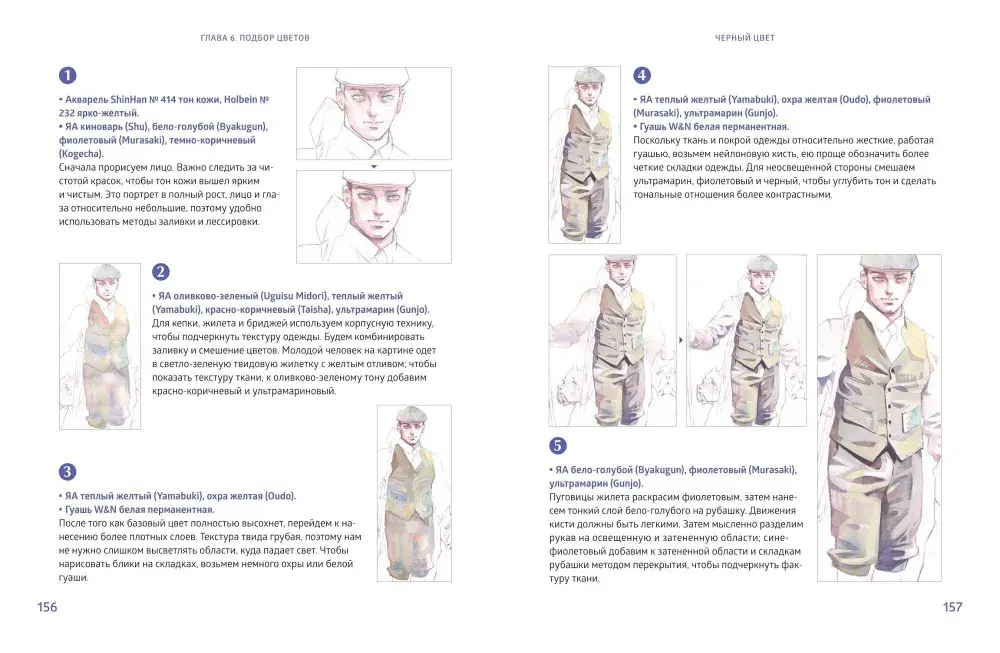 ГЛАВА 6. ПОДБОР ЦВЕТОВ

1

• Акварель ShinHan № 414 тон кожи, Holbein № 232 ярко-желтый.
• ЯА киноварь (Shu), бело-голубой (Byakugun), фиолетовый (Murasaki), темно-коричневый (Kogecha).
Сначала прорисуем лицо. Важно следить за чистотой красок, чтобы тон кожи вышел ярким и чистым. Это портрет в полный рост, лицо и глаза относительно небольшие, поэтому удобно использовать методы заливки и лессировки.

2

• ЯА оливково-зеленый (Uguisu Midori), теплый желтый (Yamabuki), красно-коричневый (Taisha), ультрамарин (Gunjo).
Для кепки, жилета и бриджей используем корпусную технику, чтобы подчеркнуть текстуру одежды. Будем комбинировать заливку и смешение цветов. Молодой человек на картине одет в светло-зеленую твидовую жилетку с желтым отливом; чтобы показать текстуру ткани, к оливково-зеленому тону добавим красно-коричневый и ультрамариновый.

3

• ЯА теплый желтый (Yamabuki), охра желтая (Oudo).
• Гуашь W&N белая перманентная.
После того как базовый цвет полностью высохнет, перейдем к нанесению более плотных слоев. Текстура твида грубая, поэтому нам не нужно слишком высветлять области, куда падает свет. Чтобы нарисовать блики на складках, возьмем немного охры или белой гуаши.

156

ЧЕРНЫЙ ЦВЕТ

4

• ЯА теплый желтый (Yamabuki), охра желтая (Oudo), фиолетовый (Murasaki), ультрамарин (Gunjo).
• Гуашь W&N белая перманентная.
Поскольку ткань и покрой одежды относительно жесткие, работая гуашью, возьмем нейлоновую кисть, ею проще обозначить более четкие складки одежды. Для неосвещенной стороны смешаем ультрамарин, фиолетовый и черный, чтобы углубить тон и сделать тональные отношения более контрастными.

5

• ЯА бело-голубой (Byakugun), фиолетовый (Murasaki), ультрамарин (Gunjo).
Пуговицы жилета раскрасим фиолетовым, затем нанесем тонкий слой бело-голубого на рубашку. Движения кисти должны быть легкими. Затем мысленно разделим рукав на освещенную и затененную области; сине-фиолетовый добавим к затененной области и складкам рубашки методом перекрытия, чтобы подчеркнуть фактуру ткани.

157