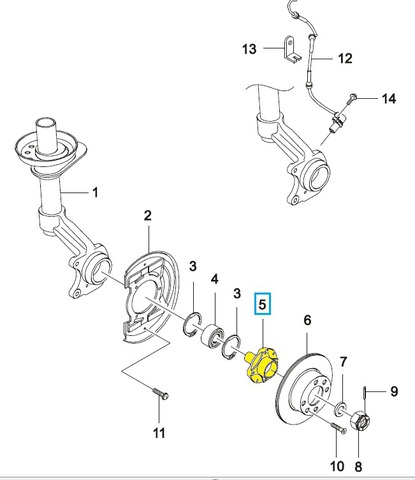 13
12
14
1
2
3
4
3
5
6
7
9
11
10
8