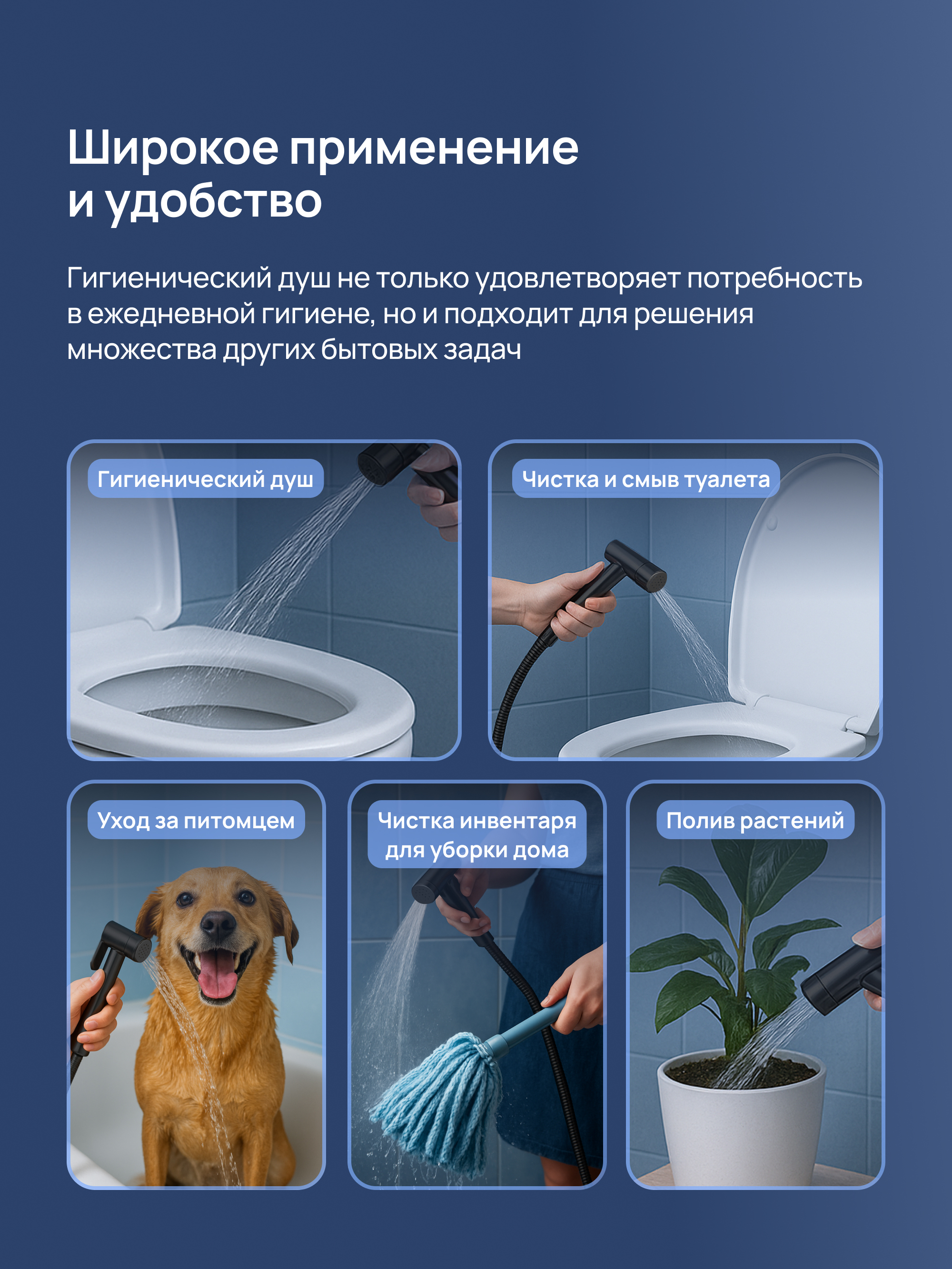 Широкое применение и удобство

Гигиенический душ не только удовлетворяет потребность в ежедневной гигиене, но и подходит для решения множества других бытовых задач

Гигиенический душ

Чистка и смыв туалета

Уход за питомцем

Чистка инвентаря для уборки дома

Полив растений