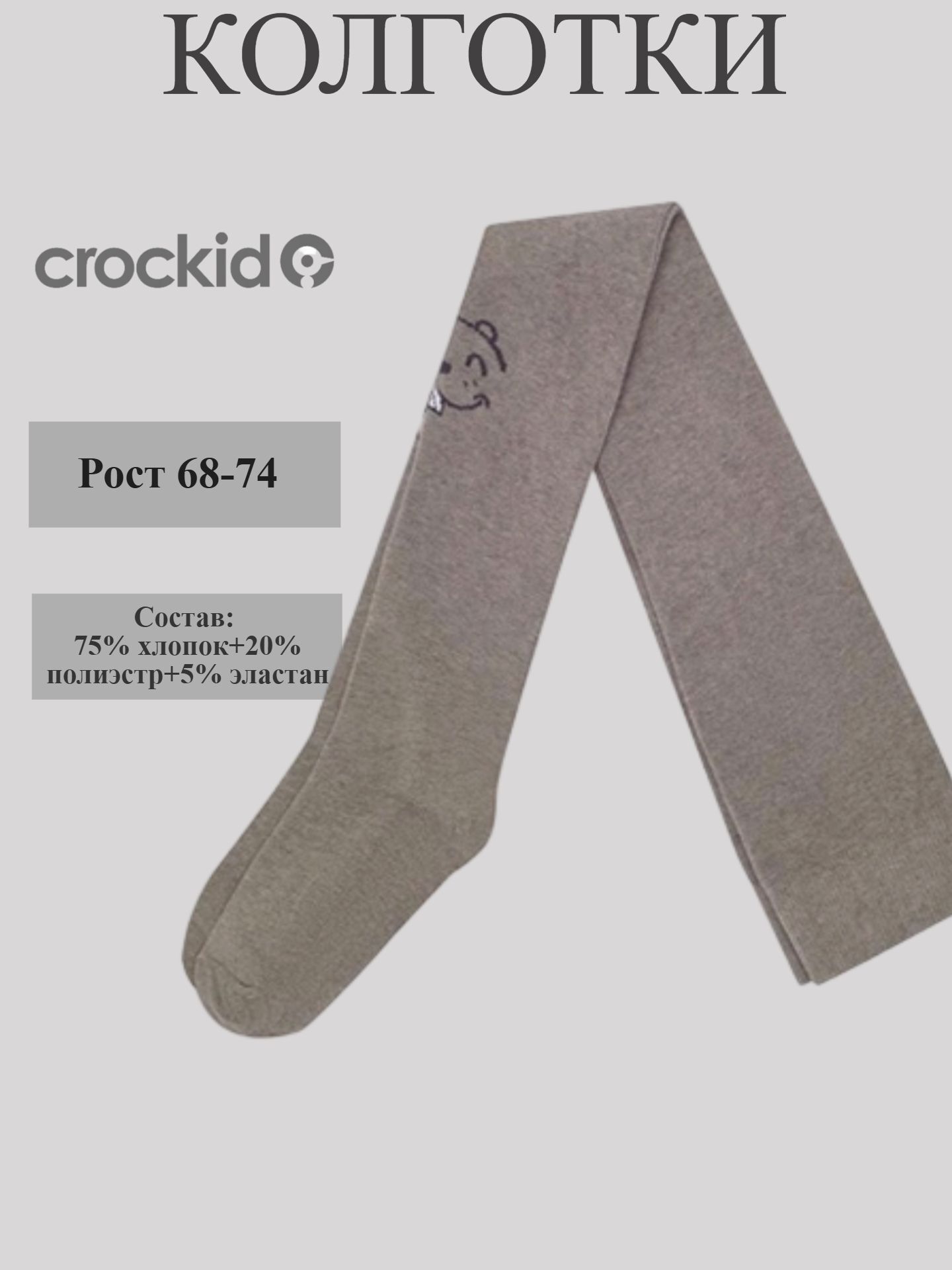 КОЛГОТКИ

crockid

Рост 68-74

Состав:
75% хлопок+20%
полиэстр+5% эластан