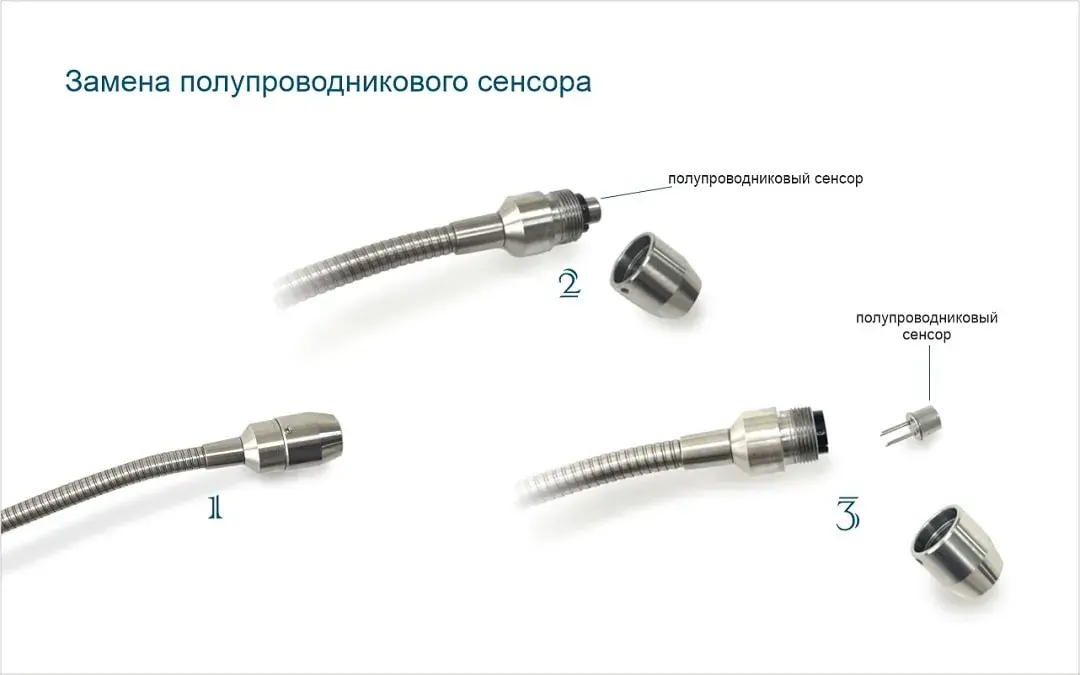 Замена полупроводникового сенсора

полупроводниковый сенсор

2

полупроводниковый сенсор

1

3