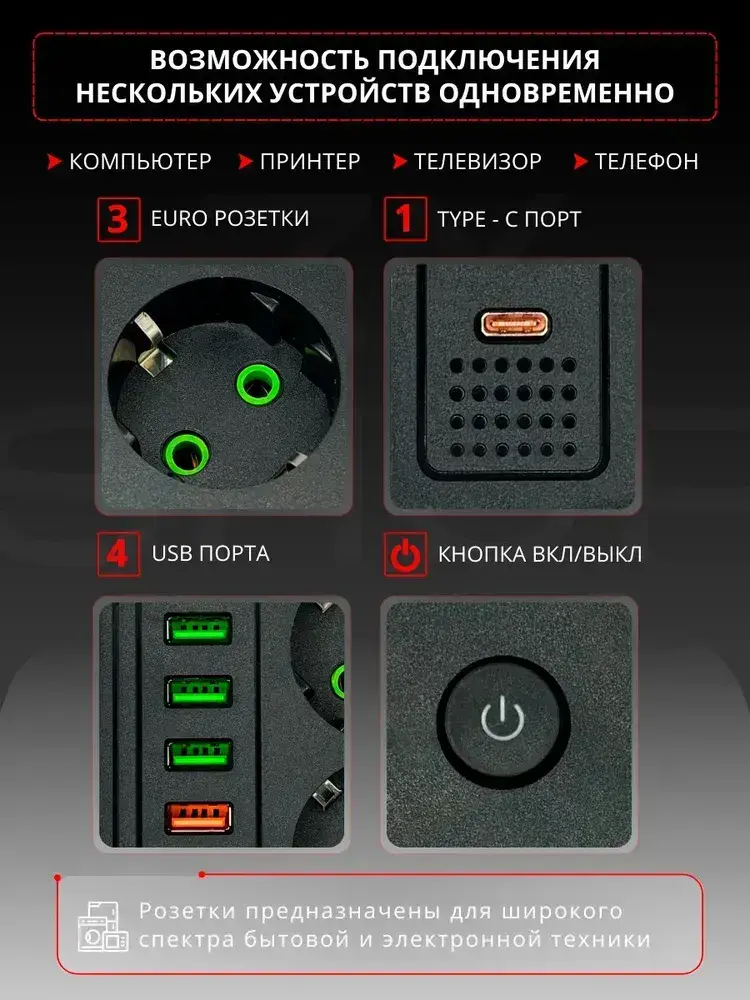 ВОЗМОЖНОСТЬ ПОДКЛЮЧЕНИЯ НЕСКОЛЬКИХ УСТРОЙСТВ ОДНОВРЕМЕННО

КОМПЬЮТЕР ПРИНТЕР ТЕЛЕВИЗОР ТЕЛЕФОН

3 EURO РОЗЕТКИ

1 TYPE - C ПОРТ

4 USB ПОРТА

КНОПКА ВКЛ/ВЫКЛ

Розетки предназначены для широкого спектра бытовой и электронной техники