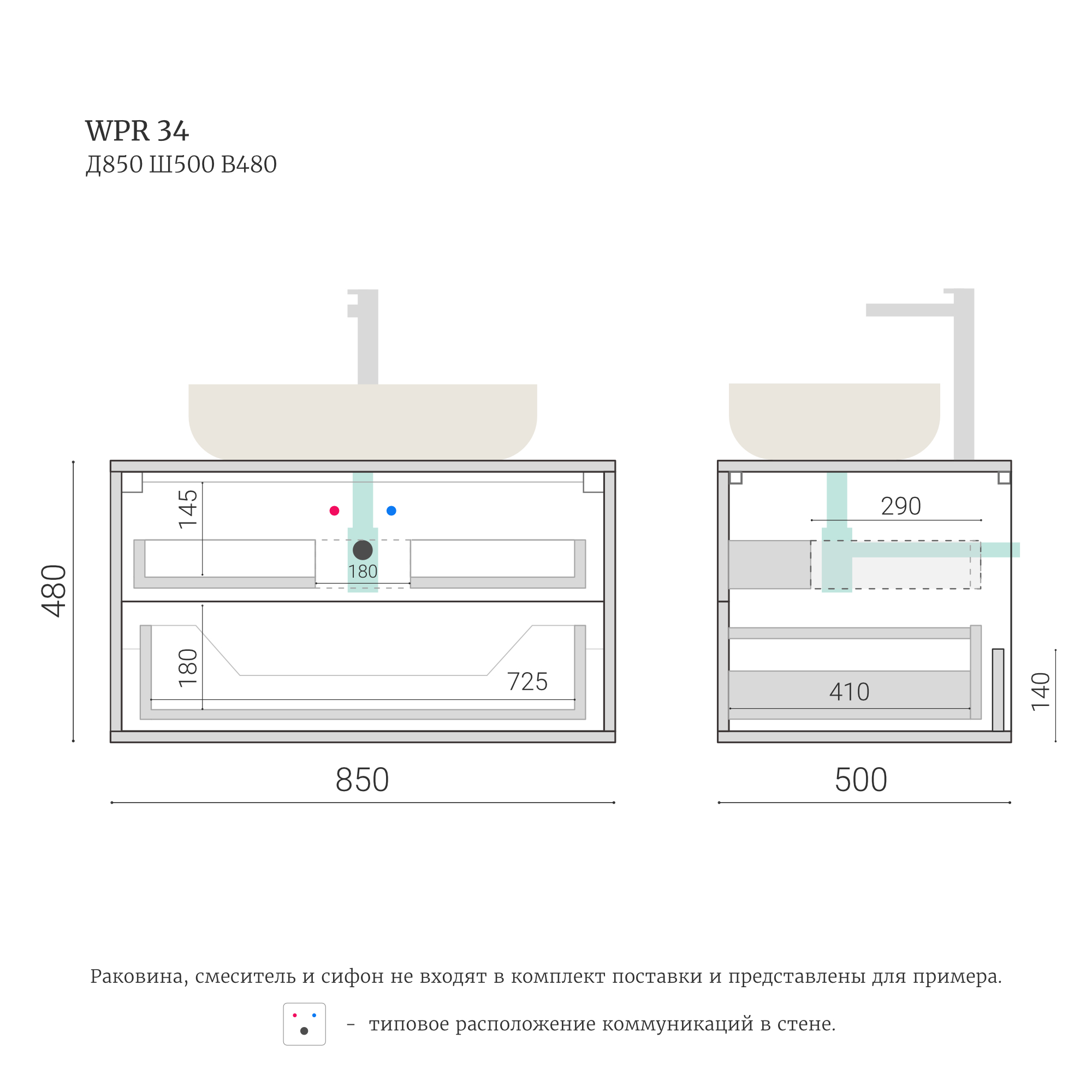 WPR 34
Д850 Ш500 В480

480

145

180

180

725

850

290

410

140

500

Раковина, смеситель и сифон не входят в комплект поставки и представлены для примера.

– типовое расположение коммуникаций в стене.