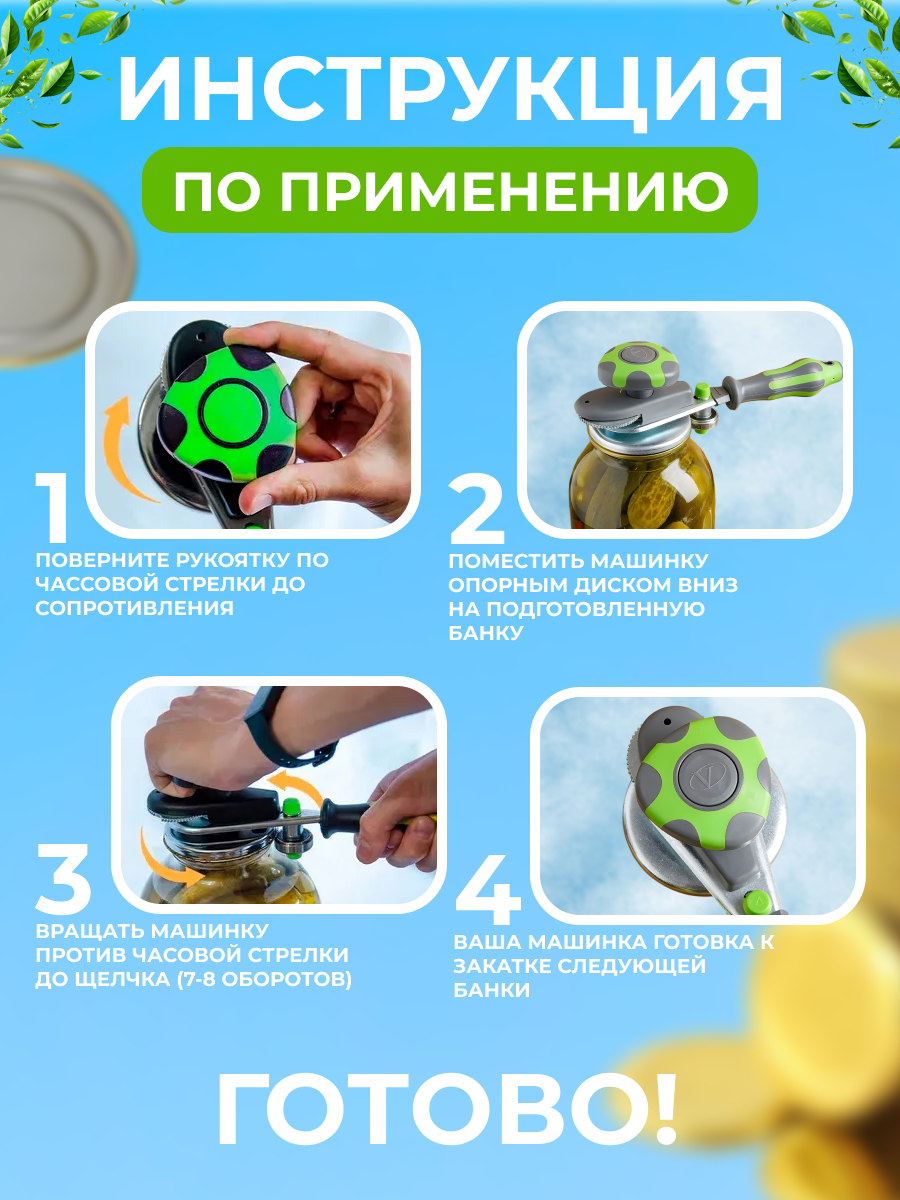 ИНСТРУКЦИЯ

ПО ПРИМЕНЕНИЮ

1

ПОВЕРНИТЕ РУКОЯТКУ ПО ЧАССОВОЙ СТРЕЛКИ ДО СОПРОТИВЛЕНИЯ

2

ПОМЕСТИТЬ МАШИНКУ ОПОРНЫМ ДИСКОМ ВНИЗ НА ПОДГОТОВЛЕННУЮ БАНКУ

3

ВРАЩАТЬ МАШИНКУ ПРОТИВ ЧАСОВОЙ СТРЕЛКИ ДО ЩЕЛЧКА (7-8 ОБОРОТОВ)

4

ВАША МАШИНКА ГОТОВКА К ЗАКАТКЕ СЛЕДУЮЩЕЙ БАНКИ

ГОТОВО!