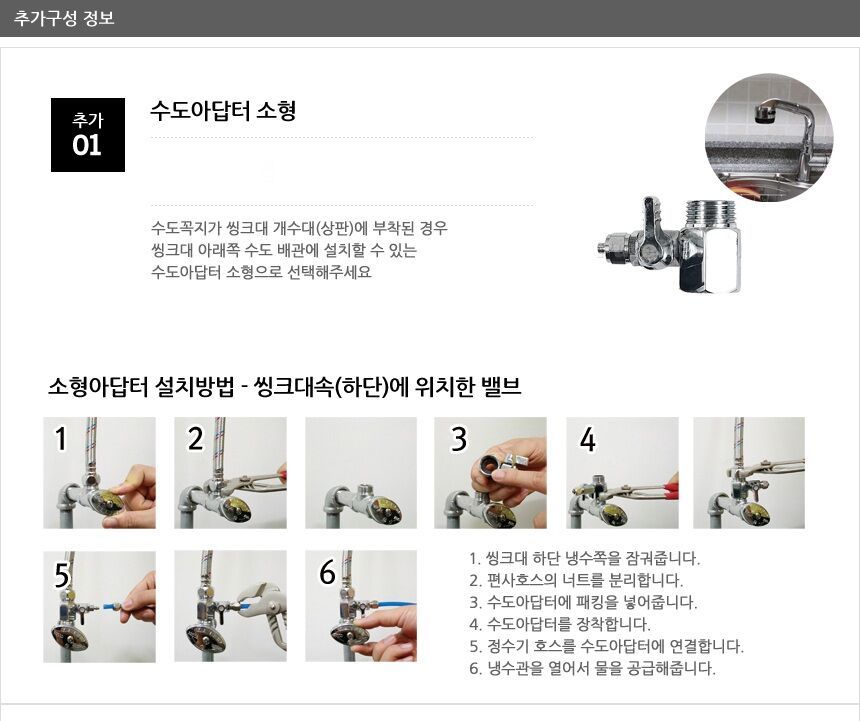 추가구성 정보

추가
01

수도아답터 소형

수도꼭지가 씽크대 개수대(상판)에 부착된 경우
씽크대 아래쪽 수도 배관에 설치할 수 있는
수도아답터 소형으로 선택해주세요

소형아답터 설치방법 - 씽크대속(하단)에 위치한 밸브

1

2

3

4

5

6

1. 씽크대 하단 냉수쪽을 잠궈줍니다.
2. 편사호스의 너트를 분리합니다.
3. 수도아답터에 패킹을 넣어줍니다.
4. 수도아답터를 장착합니다.
5. 정수기 호스를 수도아답터에 연결합니다.
6. 냉수관을 열어서 물을 공급해줍니다.