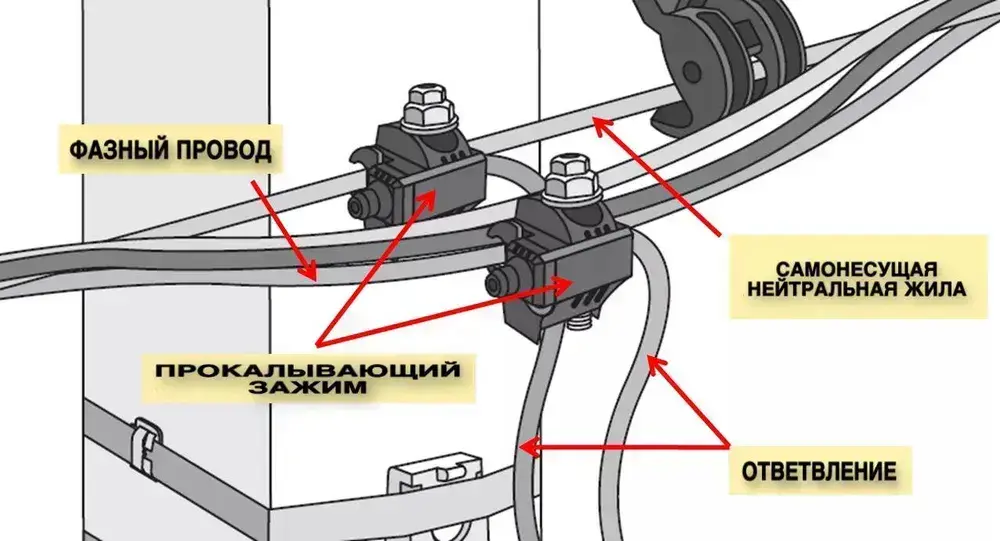 ФАЗНЫЙ ПРОВОД

САМОНЕСУЩАЯ НЕЙТРАЛЬНАЯ ЖИЛА

ПРОКАЛЫВАЮЩИЙ ЗАЖИМ

ОТВЕТВЛЕНИЕ