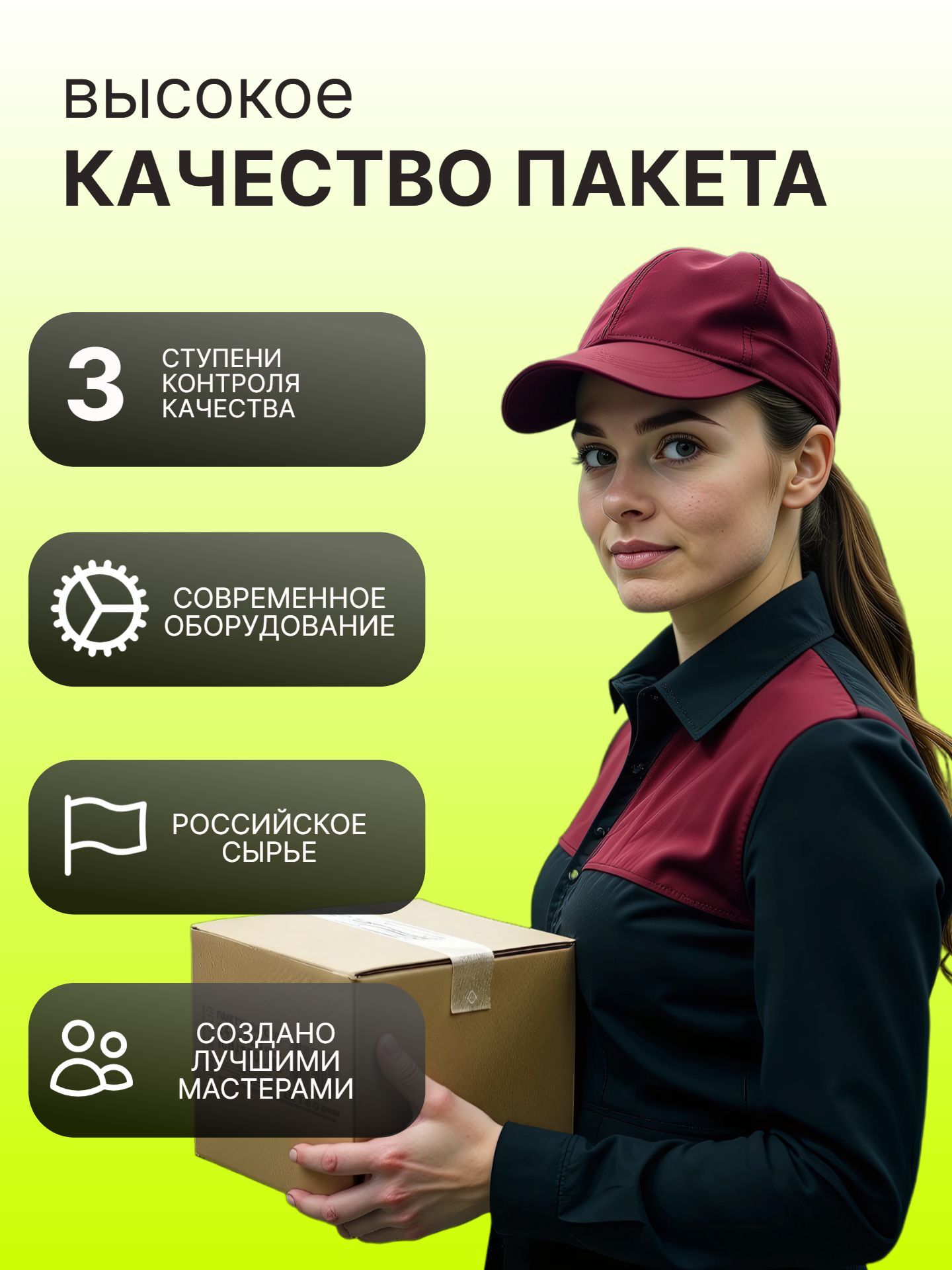 высокое
КАЧЕСТВО ПАКЕТА

3 СТУПЕНИ КОНТРОЛЯ КАЧЕСТВА

СОВРЕМЕННОЕ ОБОРУДОВАНИЕ

РОССИЙСКОЕ СЫРЬЕ

СОЗДАНО ЛУЧШИМИ МАСТЕРАМИ