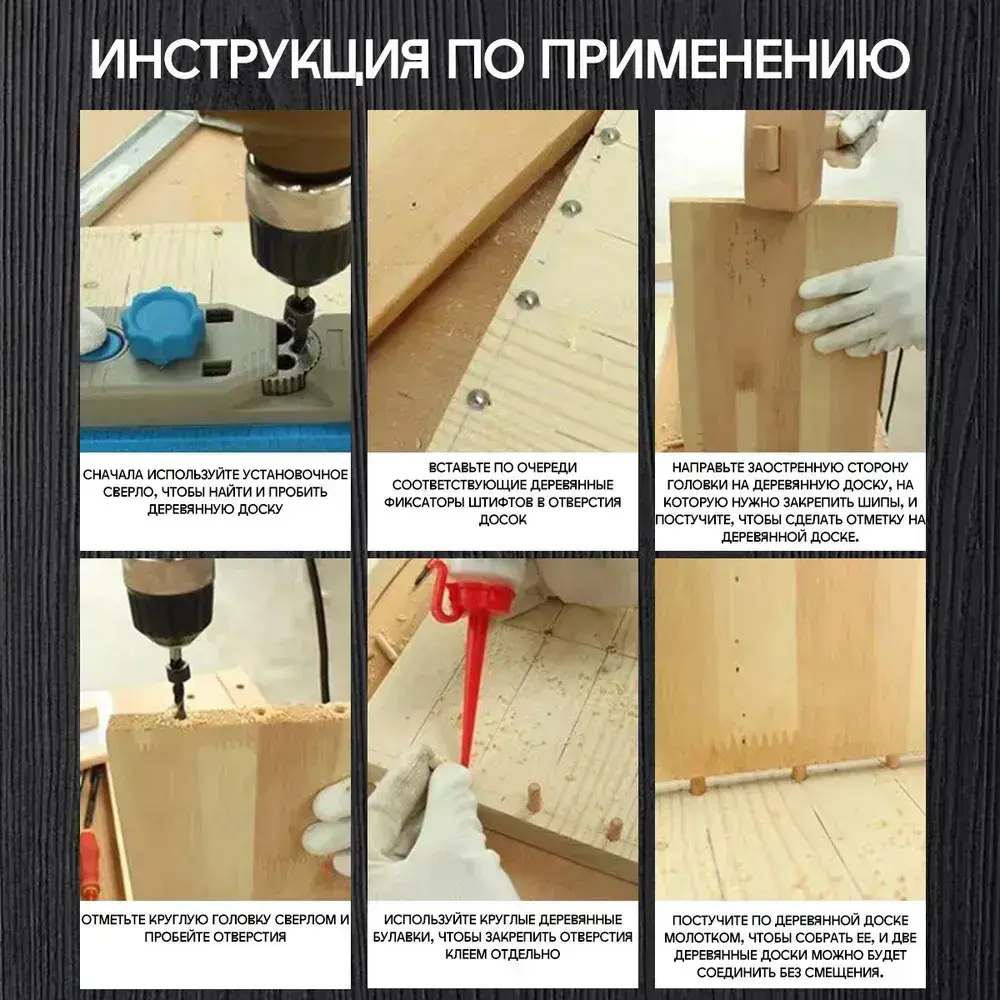 ИНСТРУКЦИЯ ПО ПРИМЕНЕНИЮ

СНАЧАЛА ИСПОЛЬЗУЙТЕ УСТАНОВОЧНОЕ СВЕРЛО, ЧТОБЫ НАЙТИ И ПРОБИТЬ ДЕРЕВЯННУЮ ДОСКУ

ВСТАВЬТЕ ПО ОЧЕРЕДИ СООТВЕТСТВУЮЩИЕ ДЕРЕВЯННЫЕ ФИКСАТОРЫ ШТИФТОВ В ОТВЕРСТИЯ ДОСОК

НАПРАВЬТЕ ЗАОСТРЕННУЮ СТОРОНУ ГОЛОВКИ НА ДЕРЕВЯННУЮ ДОСКУ, НА КОТОРУЮ НУЖНО ЗАКРЕПИТЬ ШИПЫ, И ПОСТУЧИТЕ, ЧТОБЫ СДЕЛАТЬ ОТМЕТКУ НА ДЕРЕВЯННОЙ ДОСКЕ.

ОТМЕТЬТЕ КРУГЛУЮ ГОЛОВКУ СВЕРЛОМ И ПРОБЕЙТЕ ОТВЕРСТИЯ

ИСПОЛЬЗУЙТЕ КРУГЛЫЕ ДЕРЕВЯННЫЕ БУЛАВКИ, ЧТОБЫ ЗАКРЕПИТЬ ОТВЕРСТИЯ КЛЕЕМ ОТДЕЛЬНО

ПОСТУЧИТЕ ПО ДЕРЕВЯННОЙ ДОСКЕ МОЛОТКОМ, ЧТОБЫ СОБРАТЬ ЕЕ, И ДВЕ ДЕРЕВЯННЫЕ ДОСКИ МОЖНО БУДЕТ СОЕДИНИТЬ БЕЗ СМЕЩЕНИЯ.