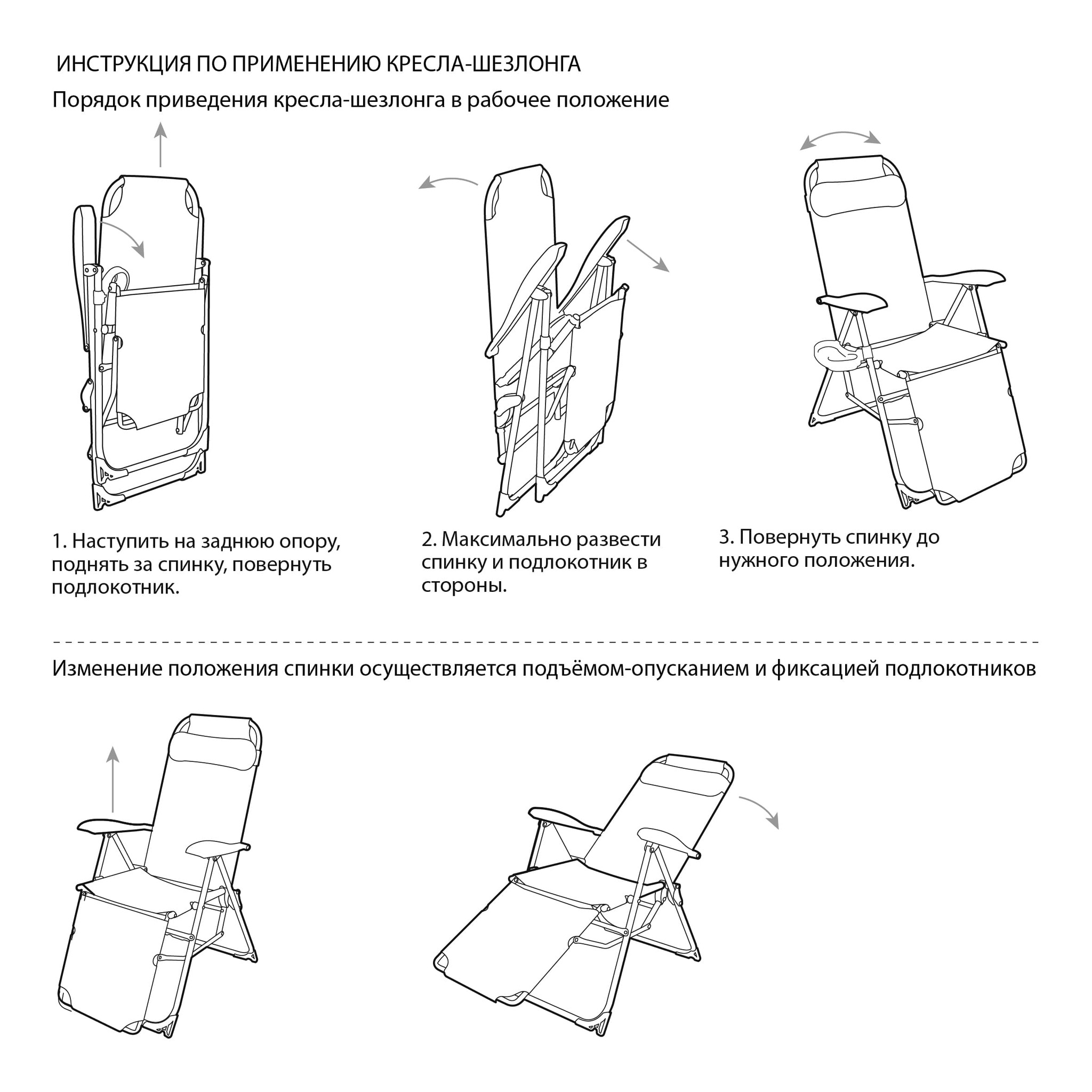 ИНСТРУКЦИЯ ПО ПРИМЕНЕНИЮ КРЕСЛА-ШЕЗЛОНГА

Порядок приведения кресла-шезлонга в рабочее положение

1. Наступить на заднюю опору, поднять за спинку, повернуть подлокотник.

2. Максимально развести спинку и подлокотник в стороны.

3. Повернуть спинку до нужного положения.

Изменение положения спинки осуществляется подъёмом-опусканием и фиксацией подлокотников