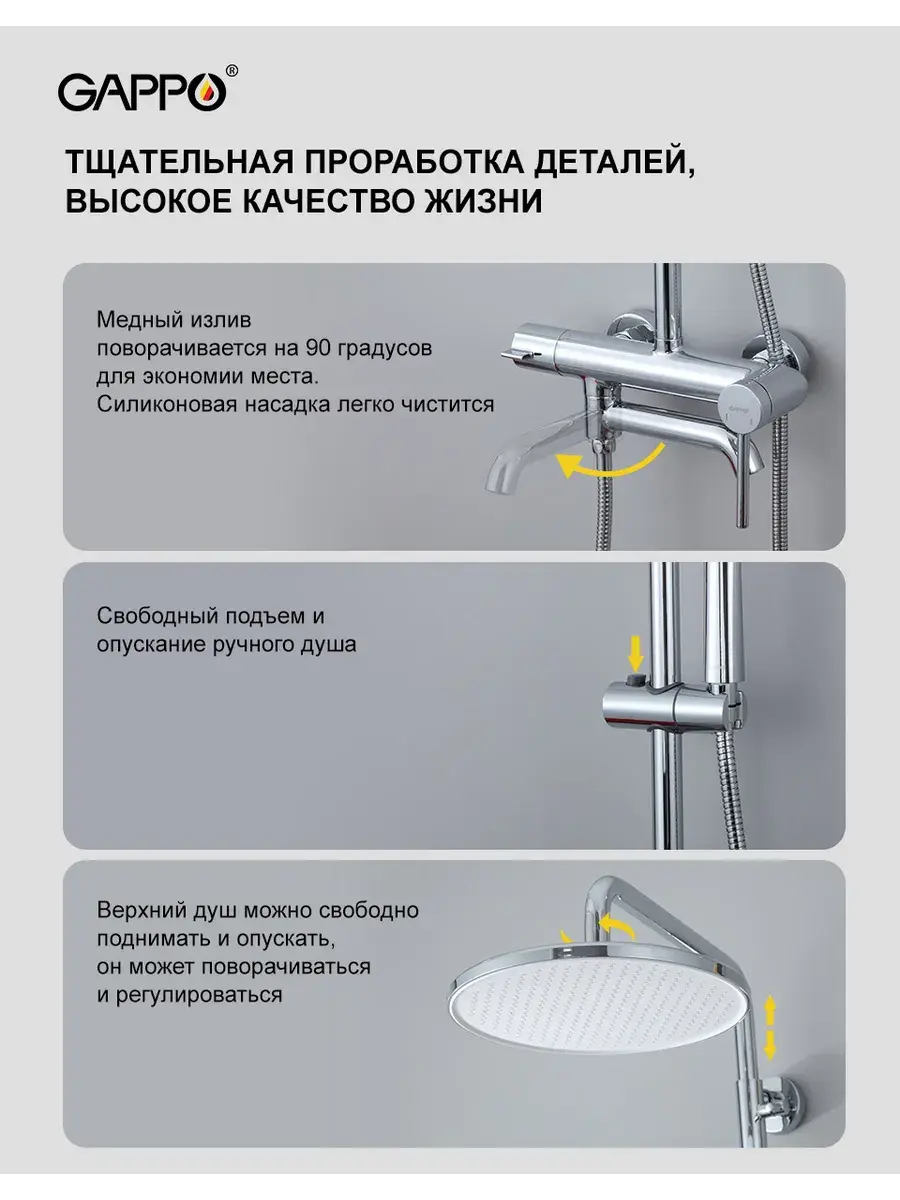 GAPPO®

ТЩАТЕЛЬНАЯ ПРОРАБОТКА ДЕТАЛЕЙ, ВЫСОКОЕ КАЧЕСТВО ЖИЗНИ

Медный излив поворачивается на 90 градусов для экономии места. Силиконовая насадка легко чистится

GAPPO

Свободный подъем и опускание ручного душа

Верхний душ можно свободно поднимать и опускать, он может поворачиваться и регулироваться