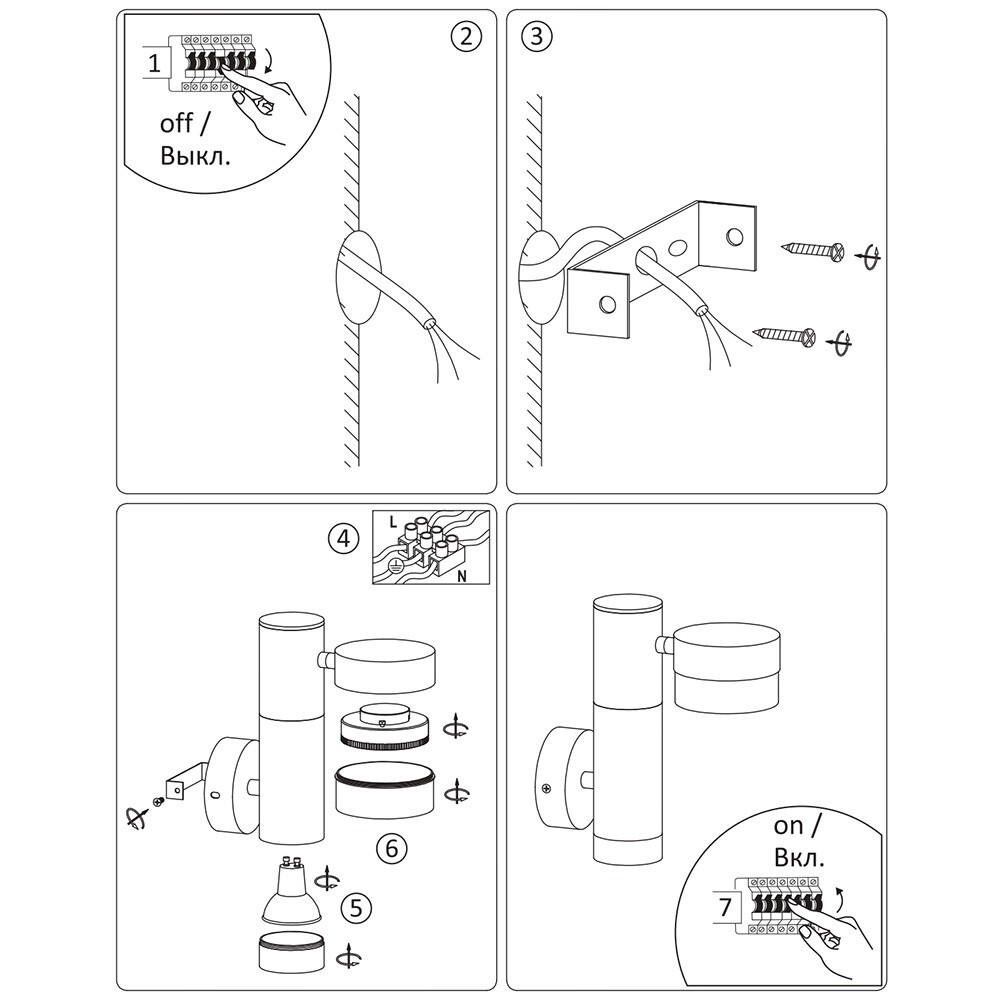 1
off /
Выкл.

2

3

4
L
N

6

5

on /
Вкл.
7