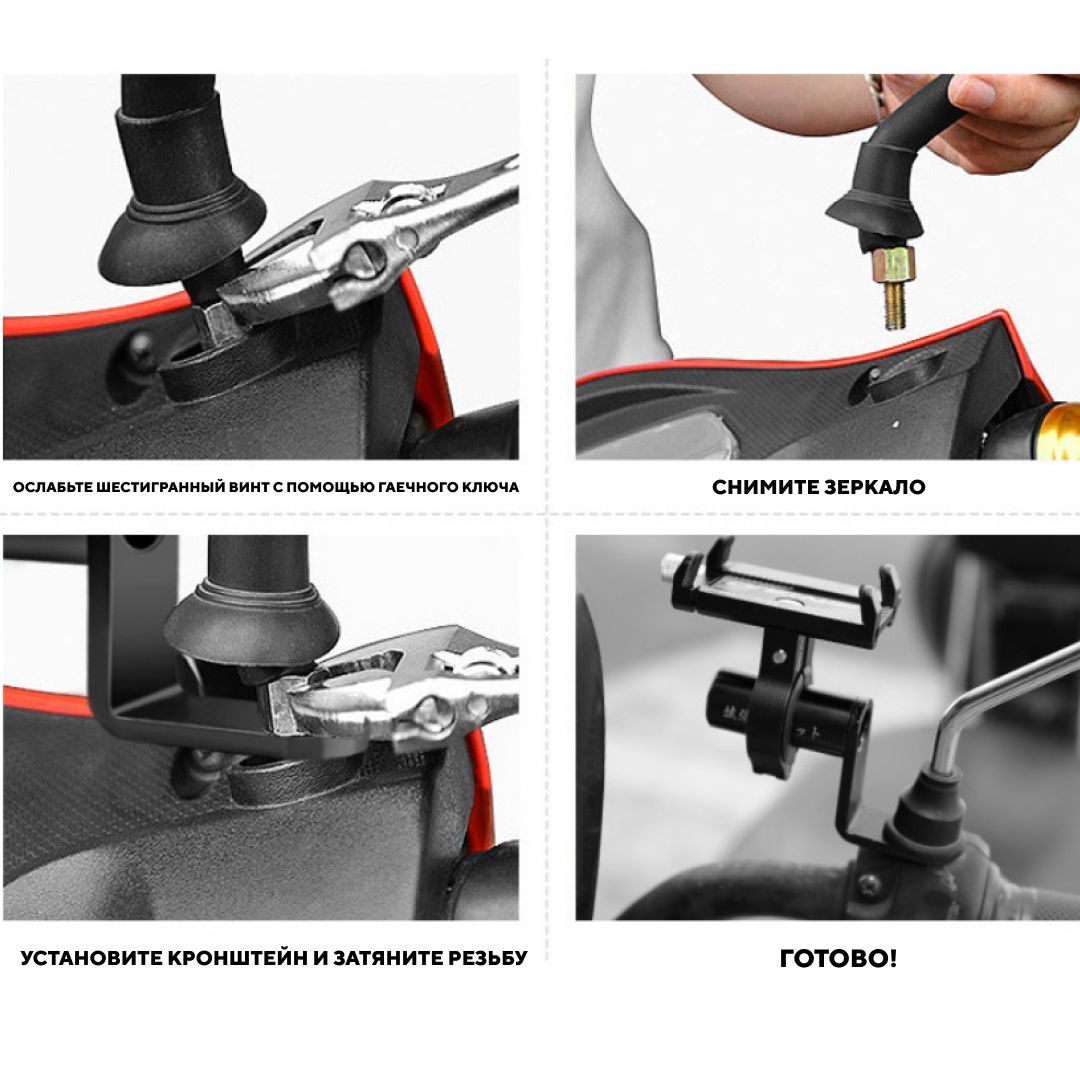 ОСЛАБЬТЕ ШЕСТИГРАННЫЙ ВИНТ С ПОМОЩЬЮ ГАЕЧНОГО КЛЮЧА

СНИМИТЕ ЗЕРКАЛО

УСТАНОВИТЕ КРОНШТЕЙН И ЗАТЯНИТЕ РЕЗЬБУ

ГОТОВО!