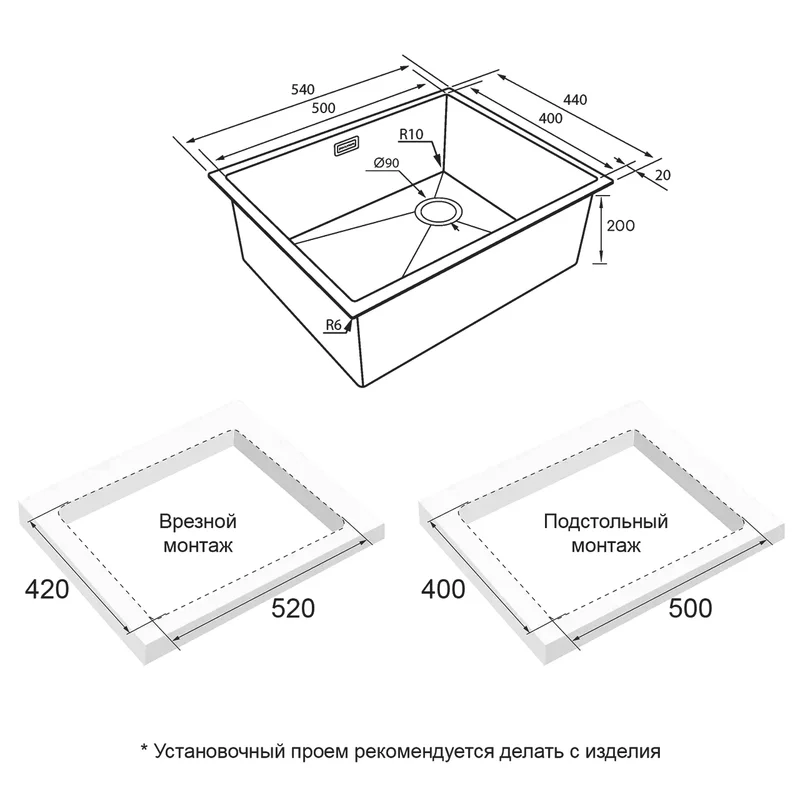 540
500
440
400
R10
Ø90
20
200
R6

Врезной монтаж
420
520

Подстольный монтаж
400
500

* Установочный проем рекомендуется делать с изделия