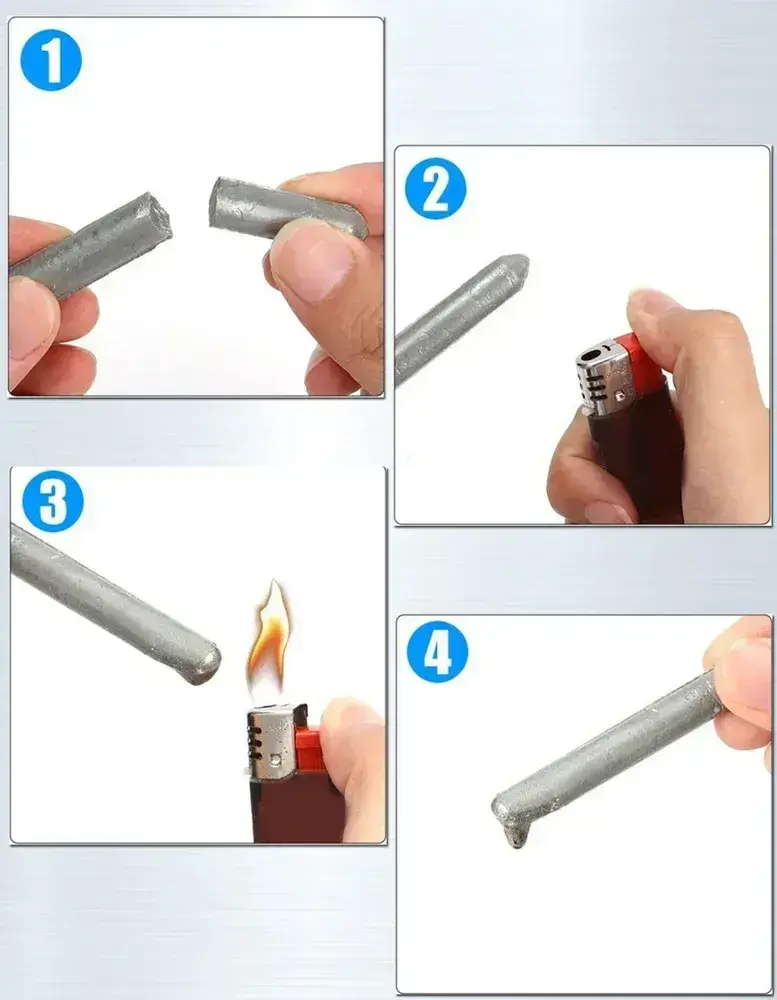 1

2

3

4