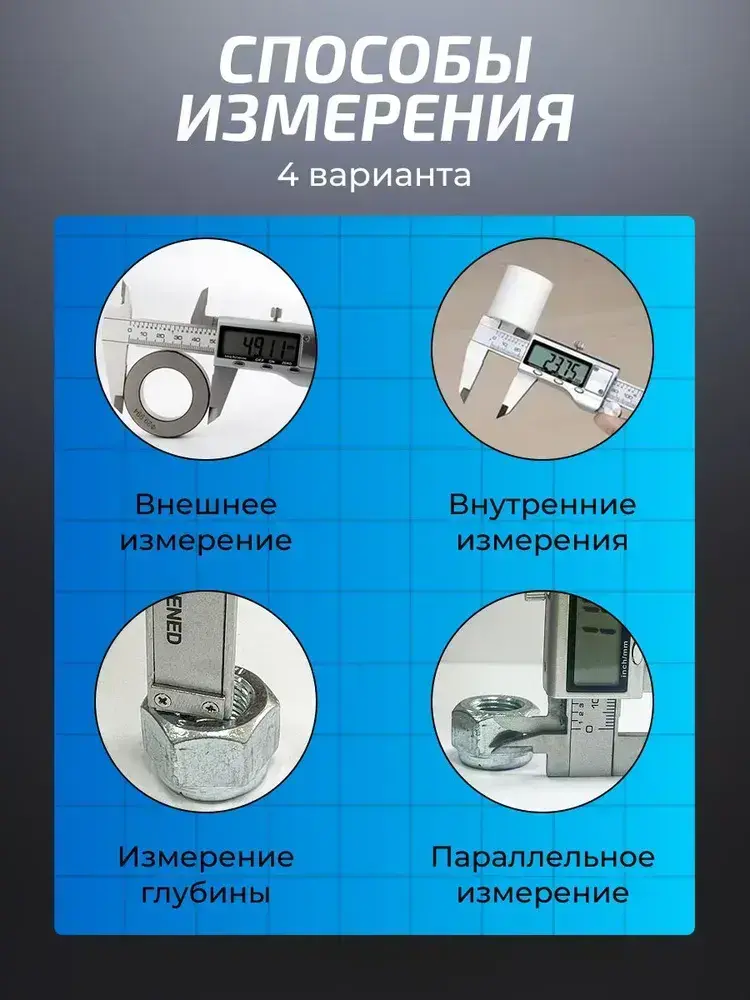 СПОСОБЫ ИЗМЕРЕНИЯ

4 варианта

49.11

27.75

Внешнее измерение

Внутренние измерения

ENED

inch/mm

Измерение глубины

Параллельное измерение