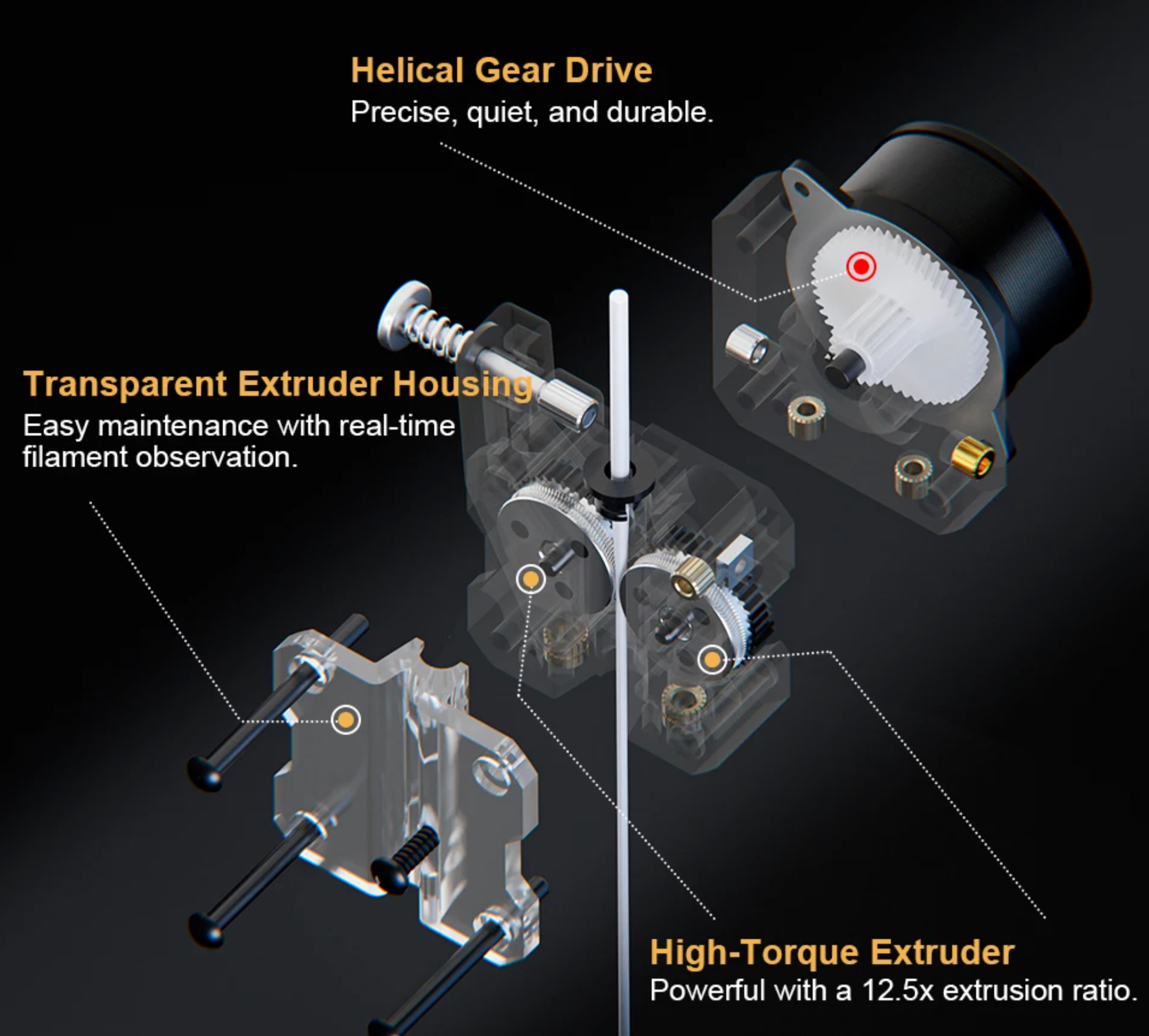 Helical Gear Drive
Precise, quiet, and durable.

Transparent Extruder Housing
Easy maintenance with real-time filament observation.

High-Torque Extruder
Powerful with a 12.5x extrusion ratio.