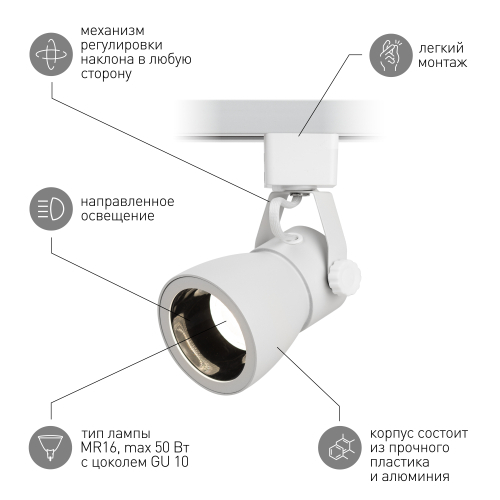 механизм регулировки наклона в любую сторону

легкий монтаж

направленное освещение

тип лампы MR16, max 50 Вт с цоколем GU 10

корпус состоит из прочного пластика и алюминия