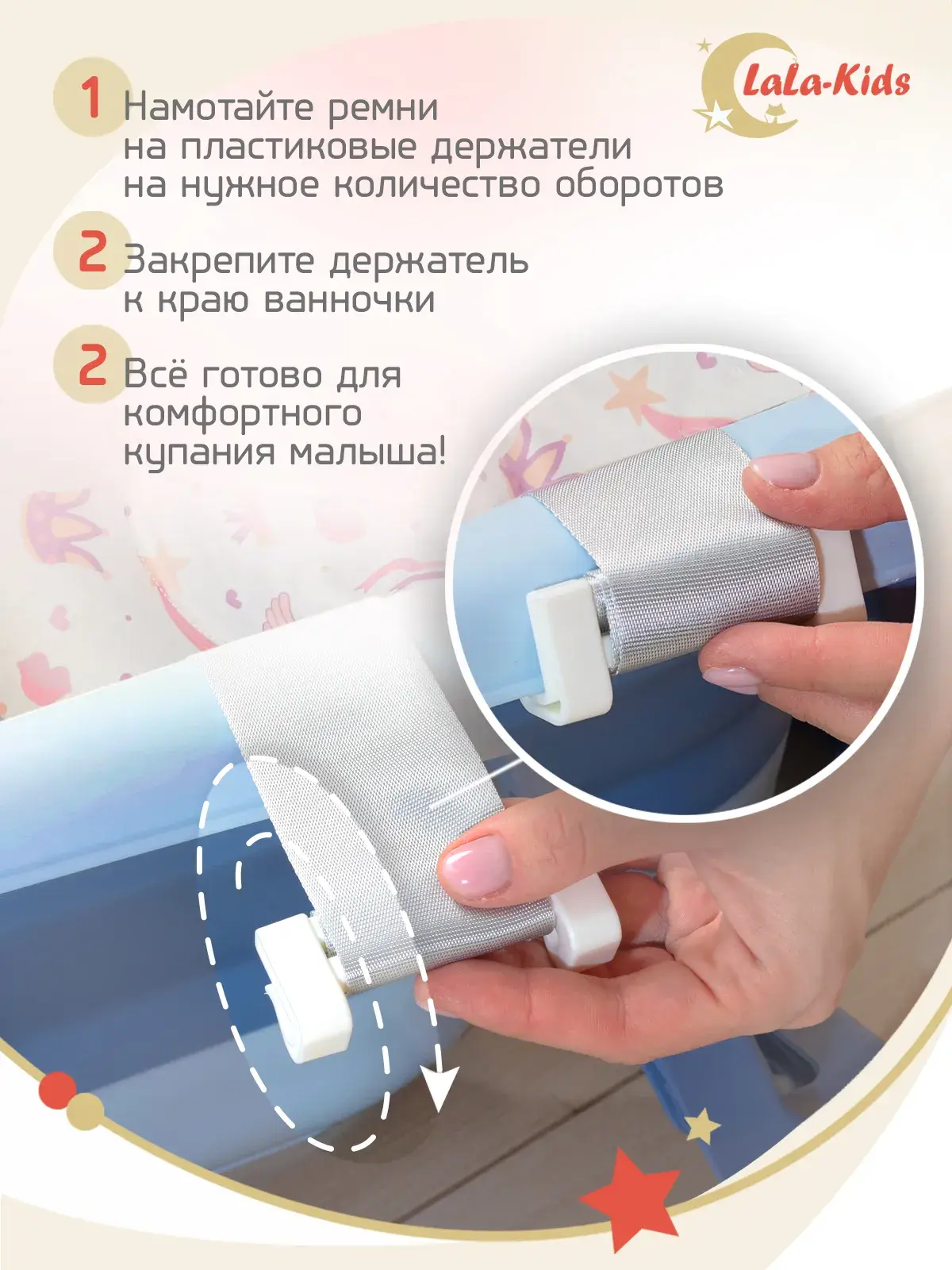 LaLa-Kids

1 Намотайте ремни на пластиковые держатели на нужное количество оборотов

2 Закрепите держатель к краю ванночки

2 Всё готово для комфортного купания малыша!