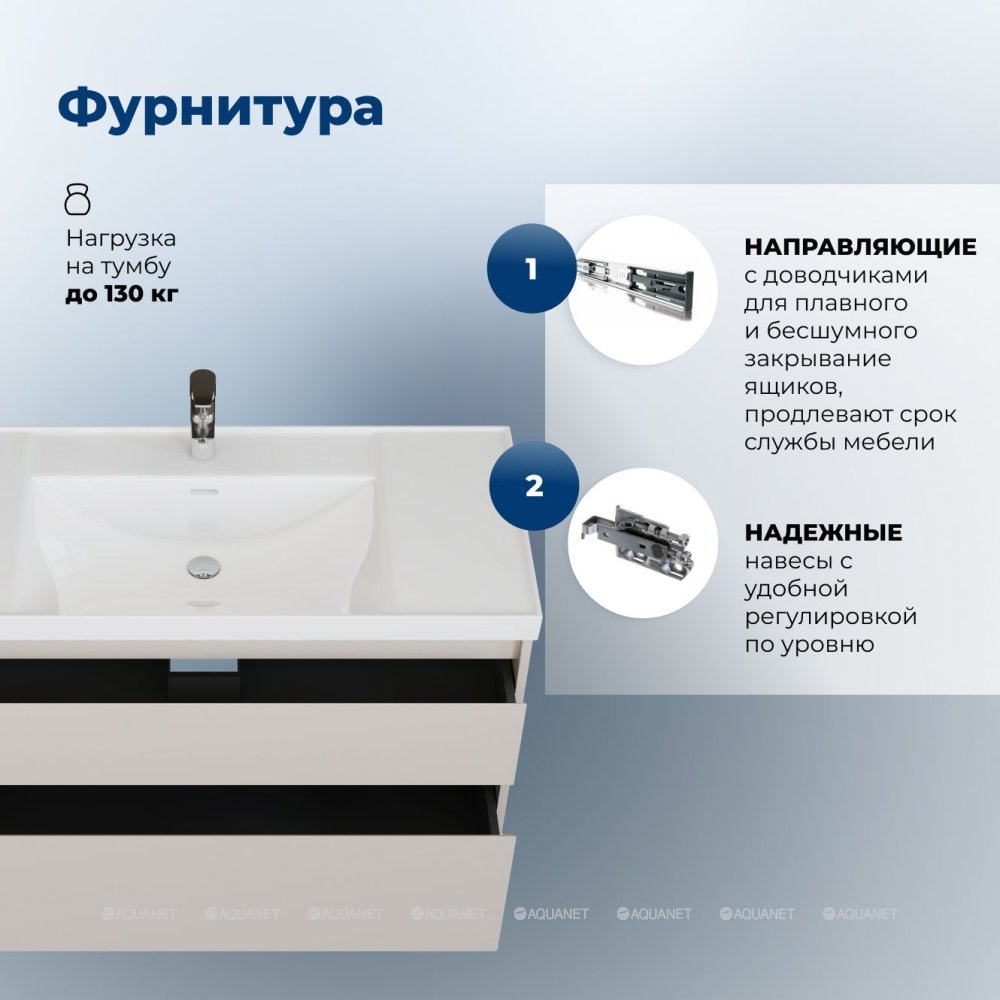 Фурнитура

Нагрузка на тумбу **до 130 кг**

1

НАПРАВЛЯЮЩИЕ с доводчиками для плавного и бесшумного закрывание ящиков, продлевают срок службы мебели

2

НАДЕЖНЫЕ навесы с удобной регулировкой по уровню

AQUANET AQUANET AQUANET AQUANET AQUANET AQUANET AQUANET AQUANET