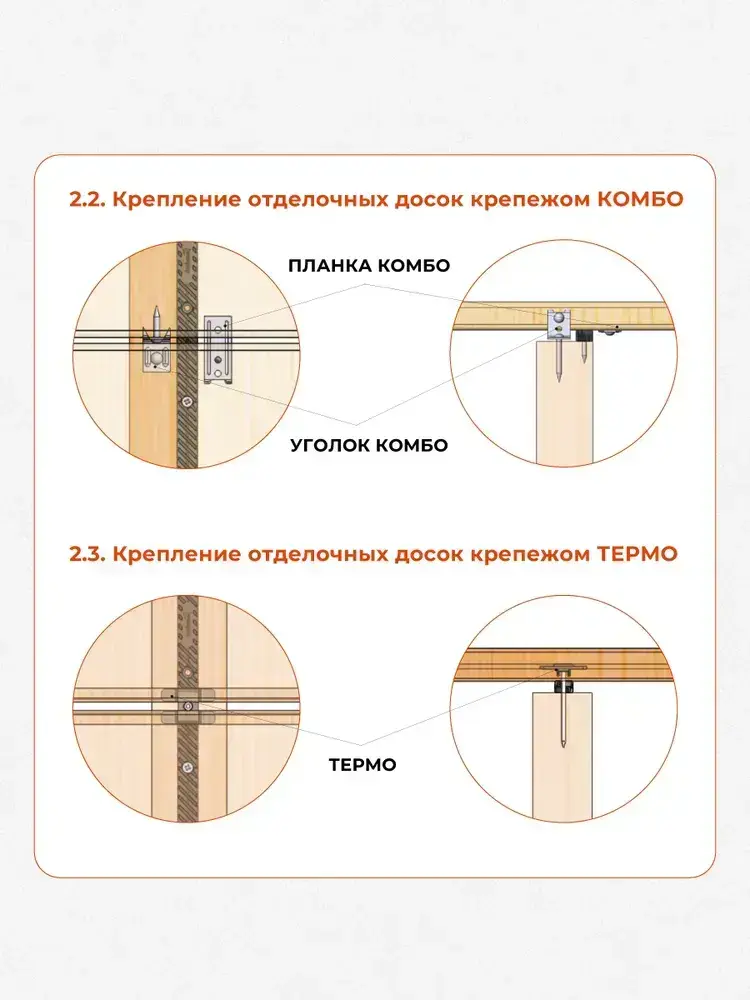 2.2. Крепление отделочных досок крепежом КОМБО

ПЛАНКА КОМБО

УГОЛОК КОМБО

2.3. Крепление отделочных досок крепежом ТЕРМО

ТЕРМО