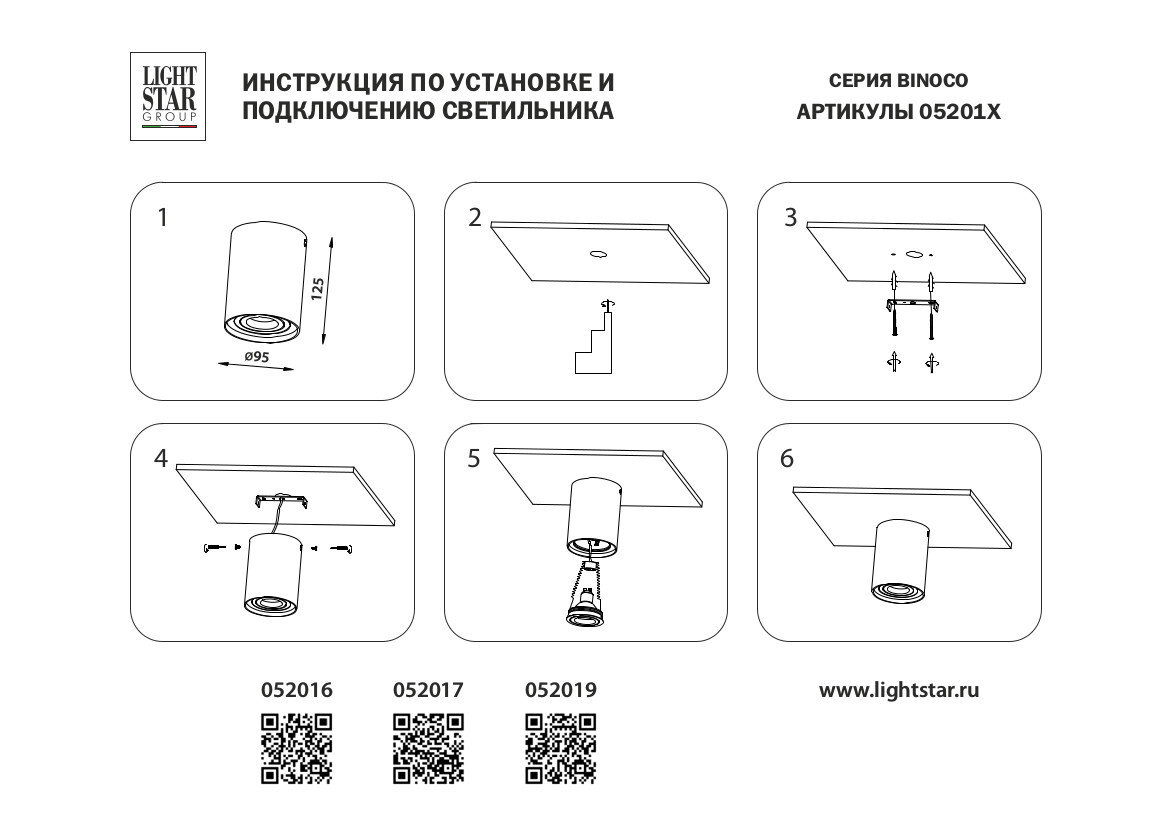 LIGHT STAR GROUP

ИНСТРУКЦИЯ ПО УСТАНОВКЕ И ПОДКЛЮЧЕНИЮ СВЕТИЛЬНИКА

СЕРИЯ BINOCO
АРТИКУЛЫ 05201X

1

125

ø95

2

3

4

5

6

052016

052017

052019

www.lightstar.ru