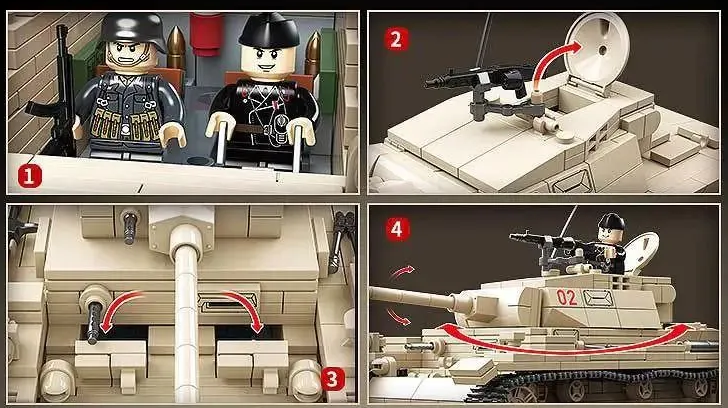 1

2

3

4

02